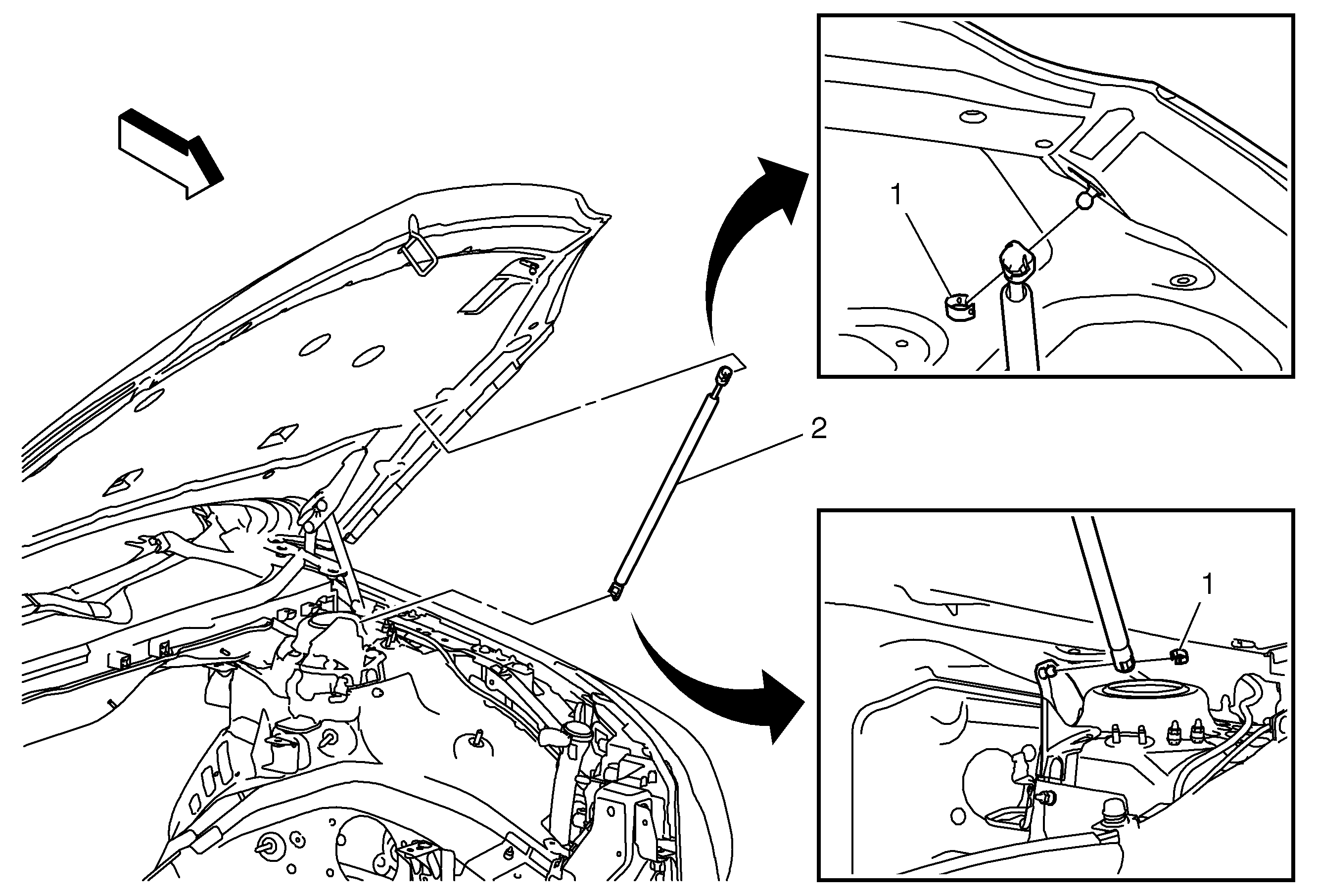 1

2

1