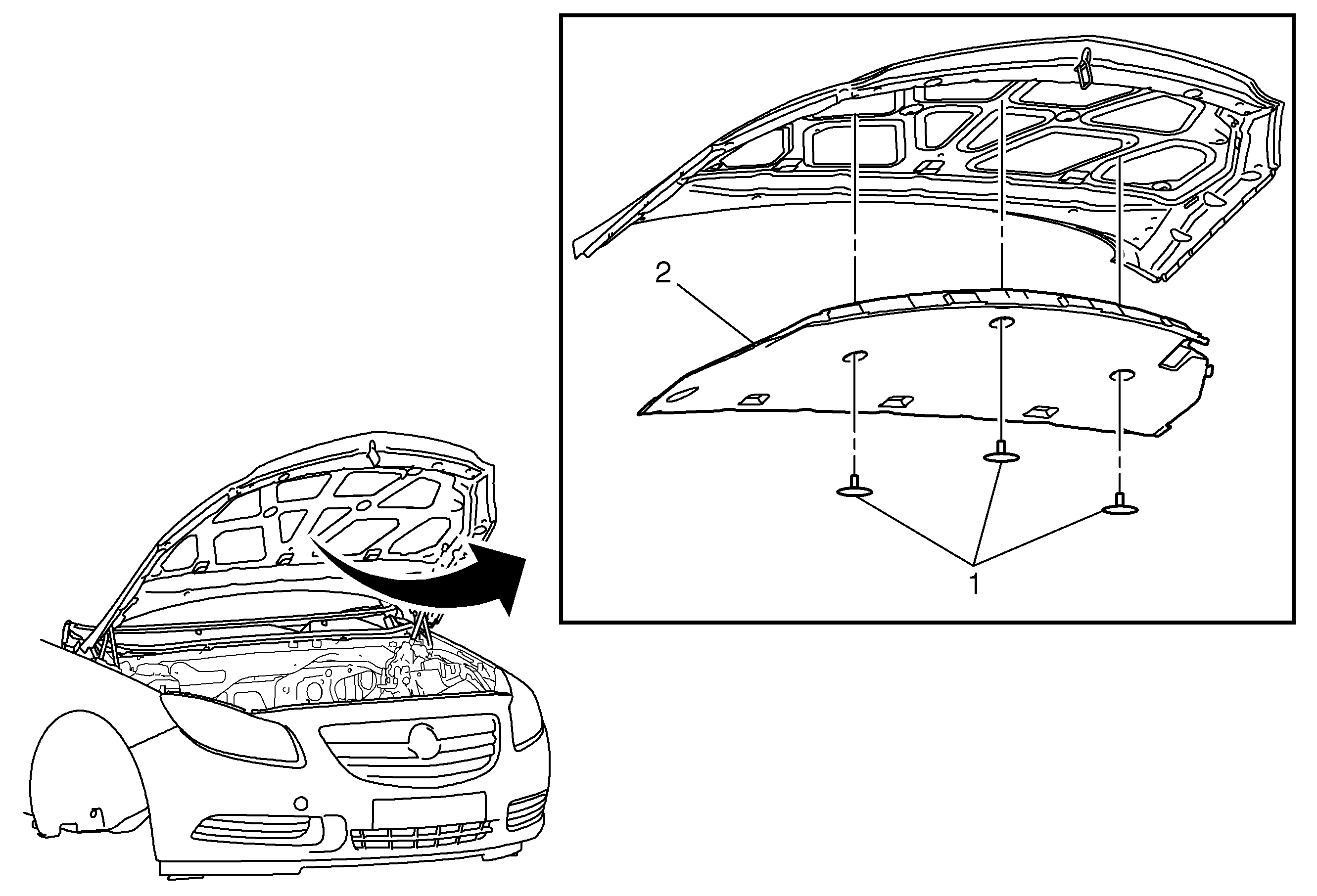 2

1