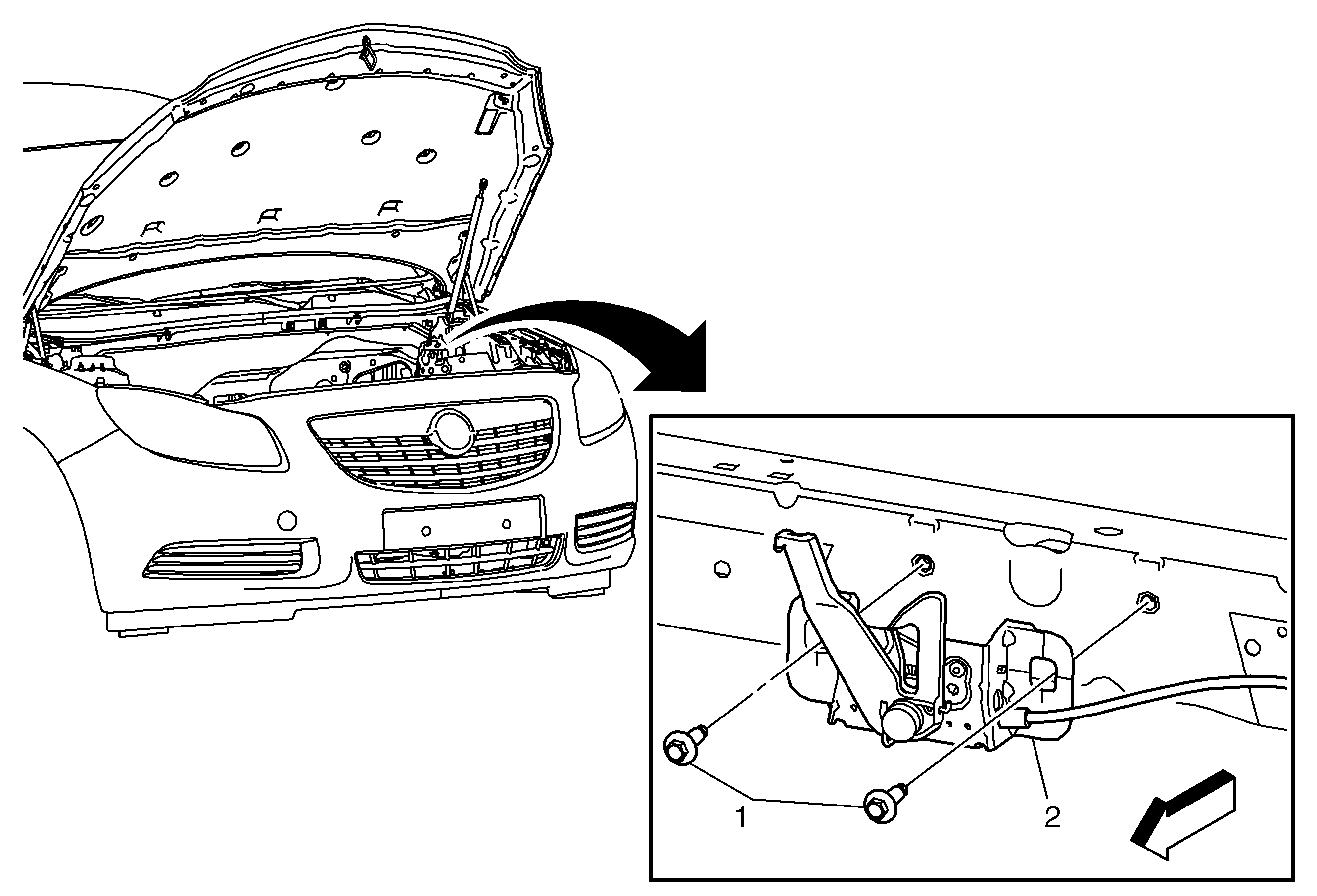 1
2