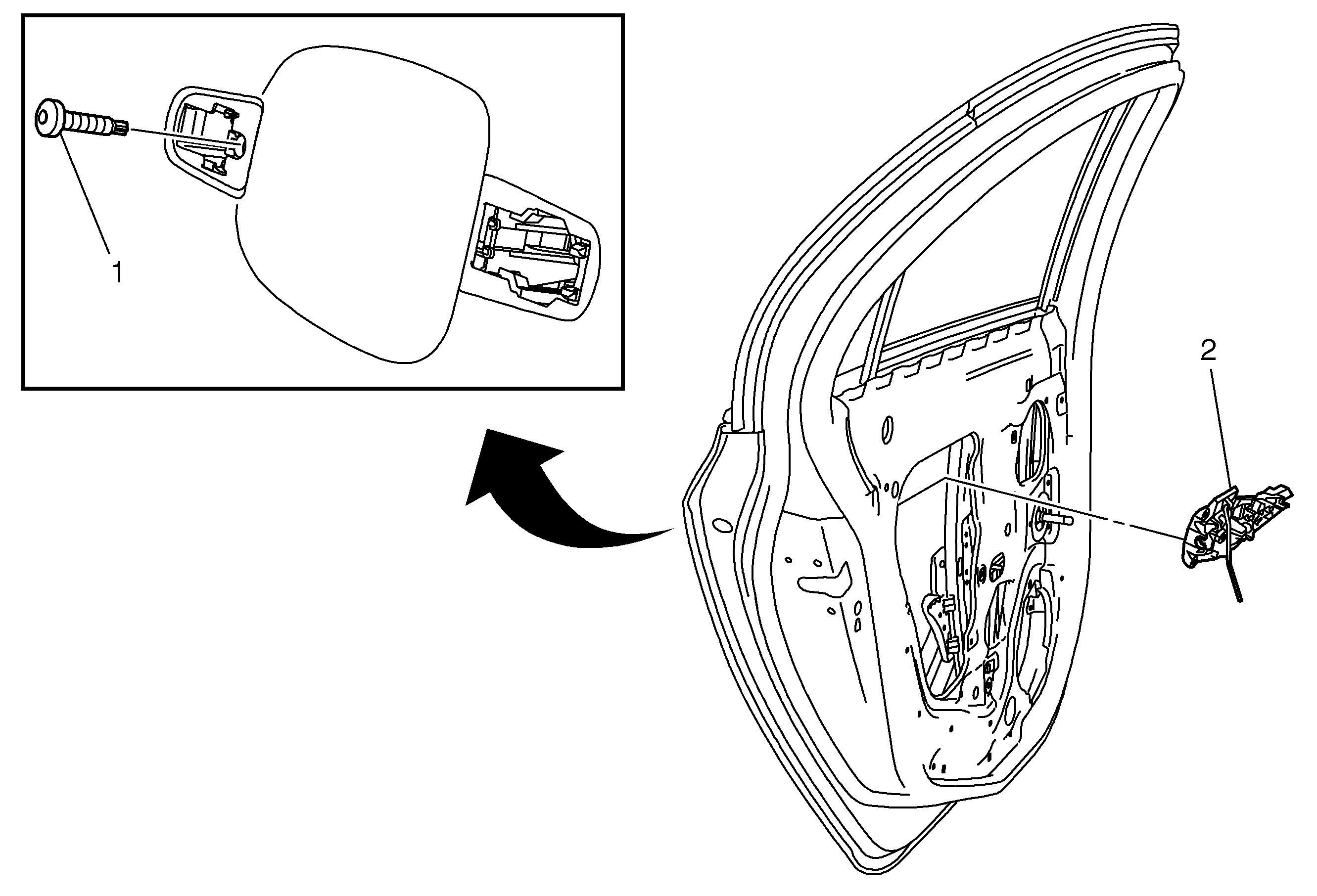 1

2