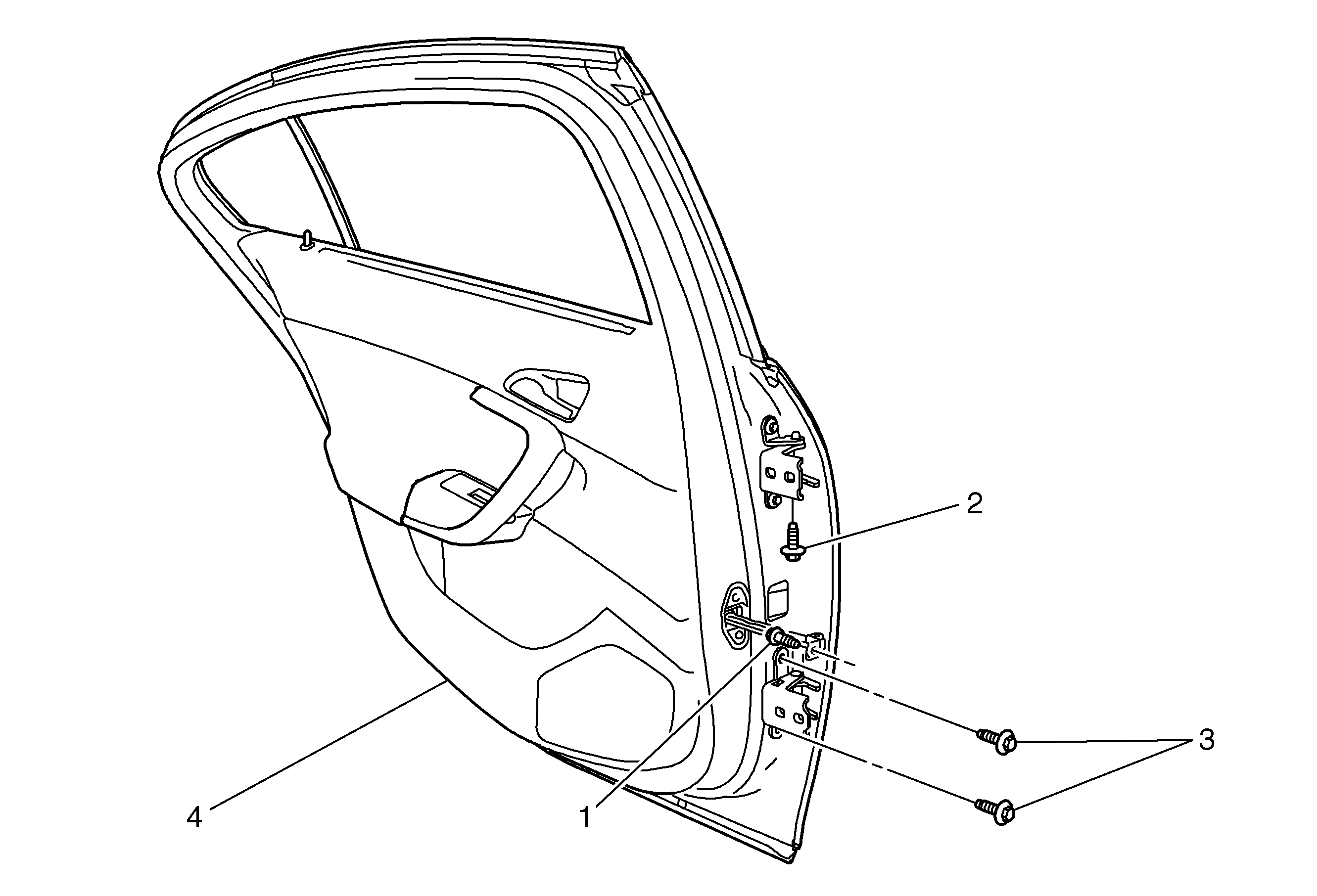 2

3

4

1