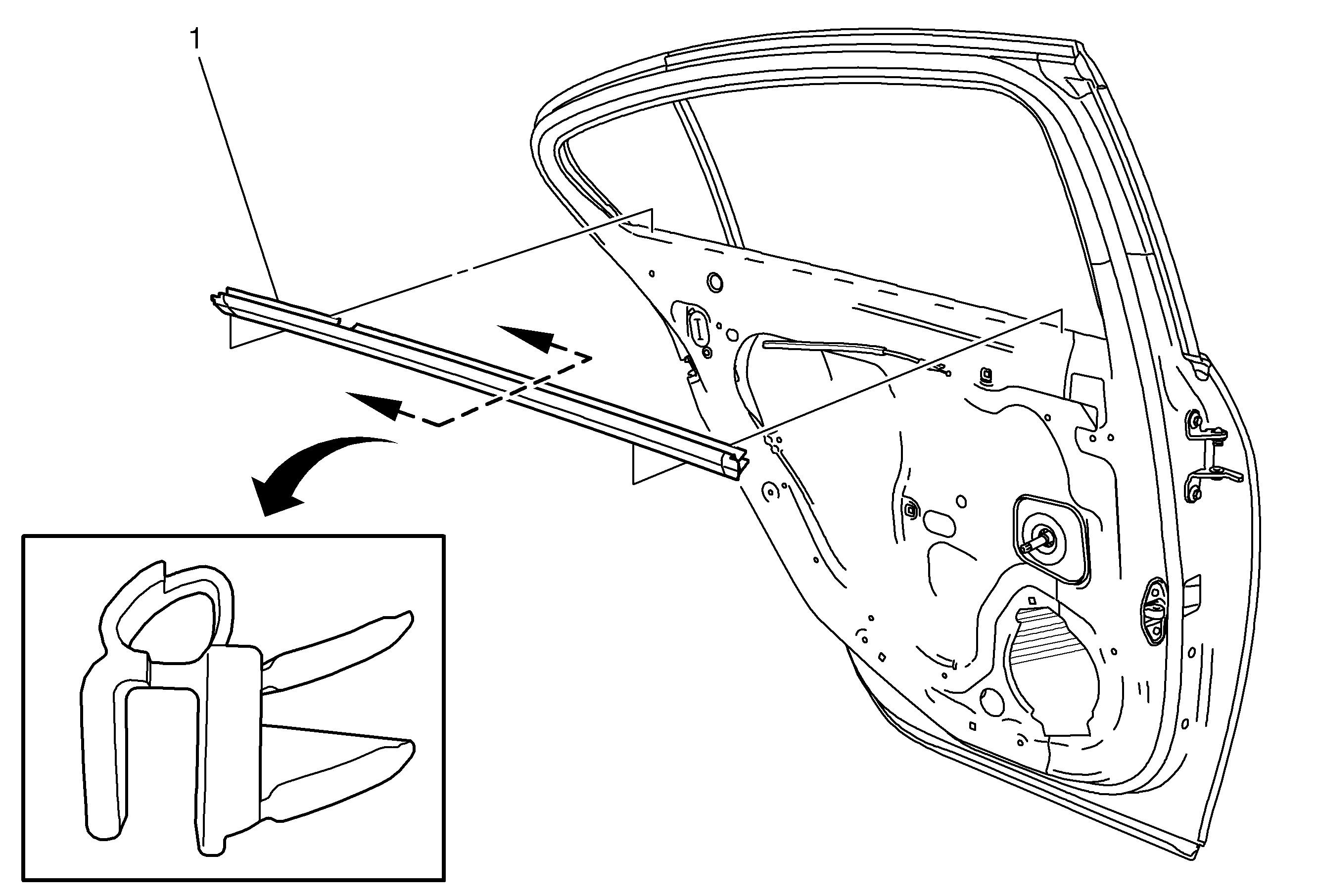 1