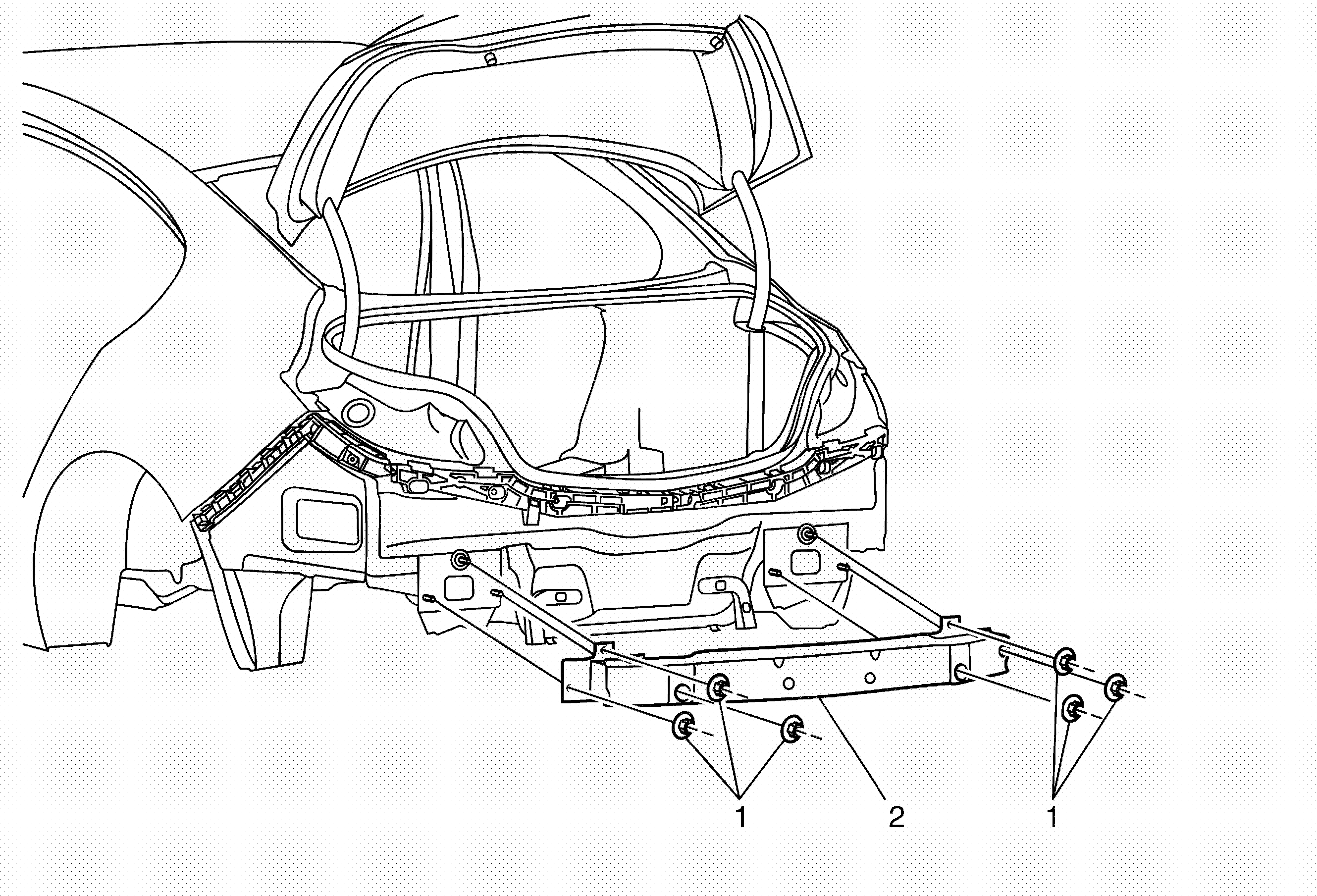 1
2
1