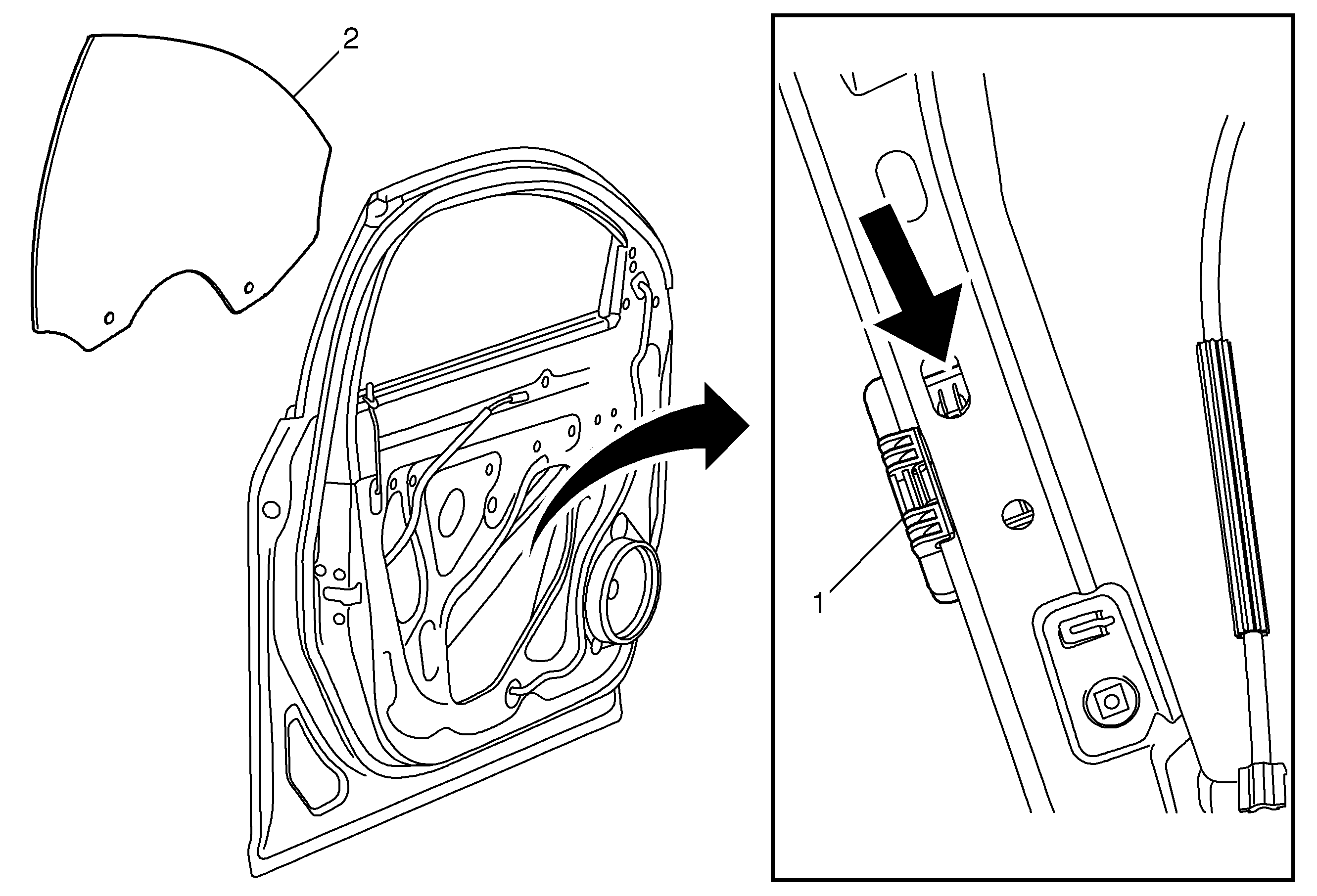 2

1