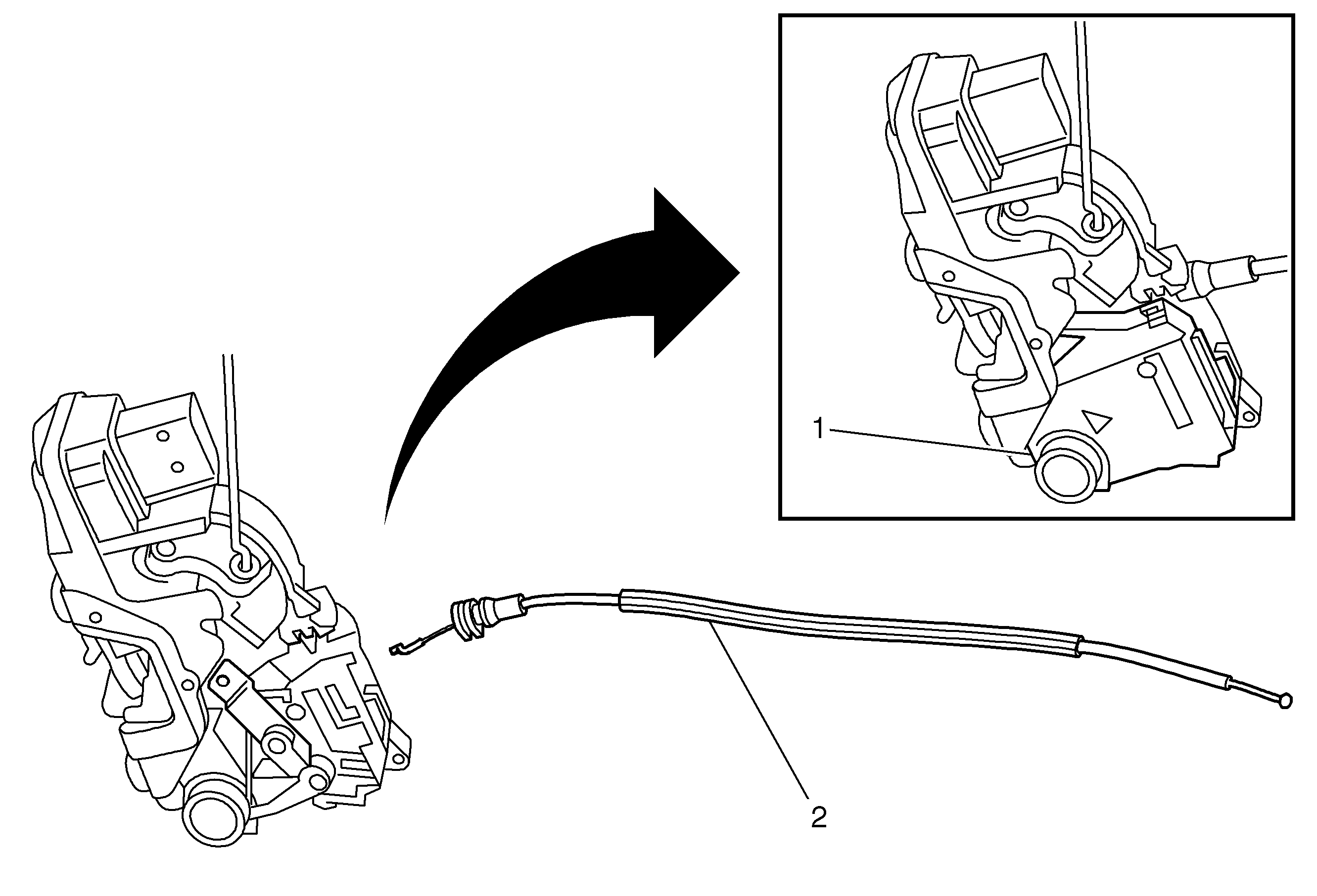 1

2