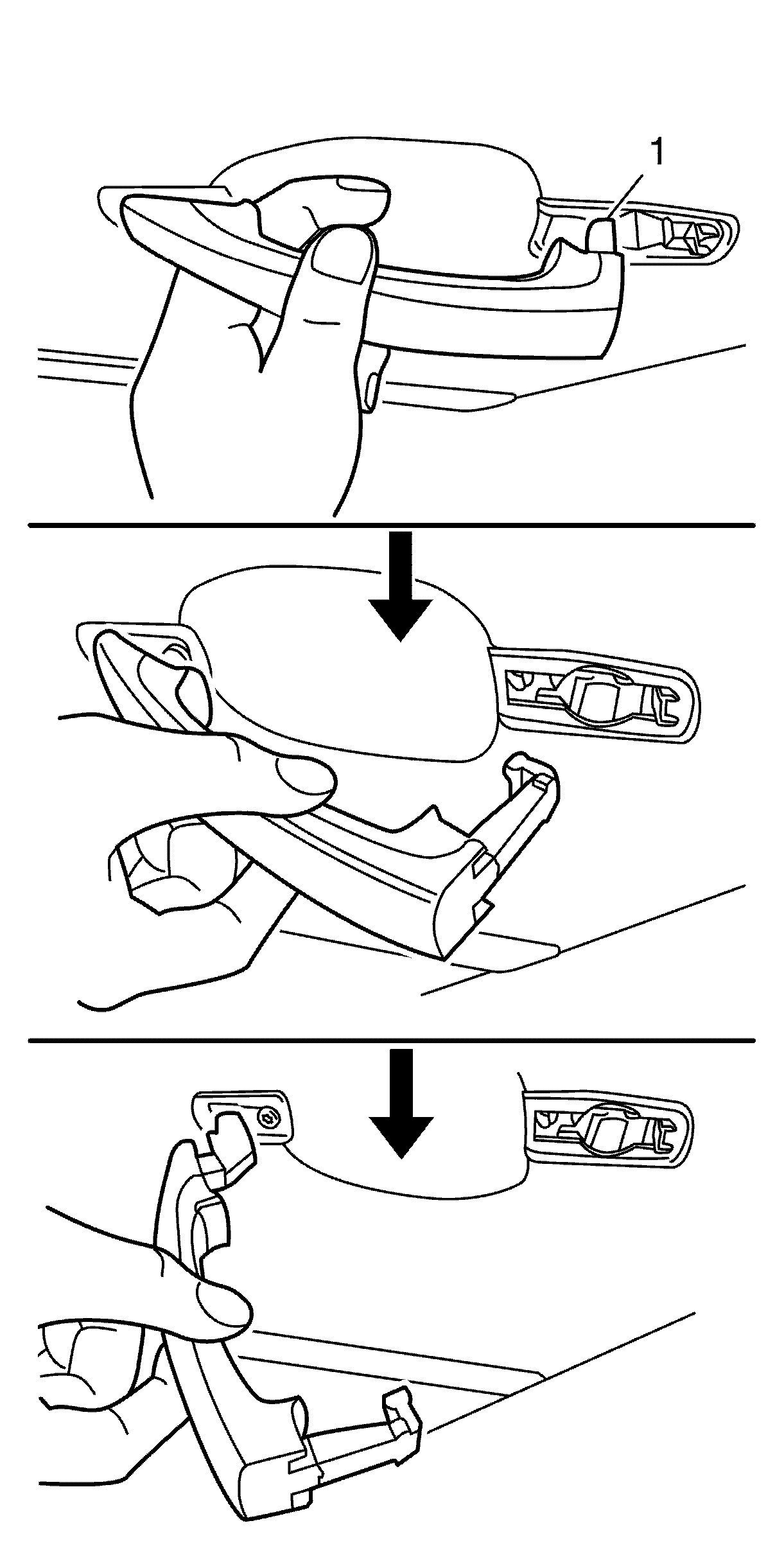 1