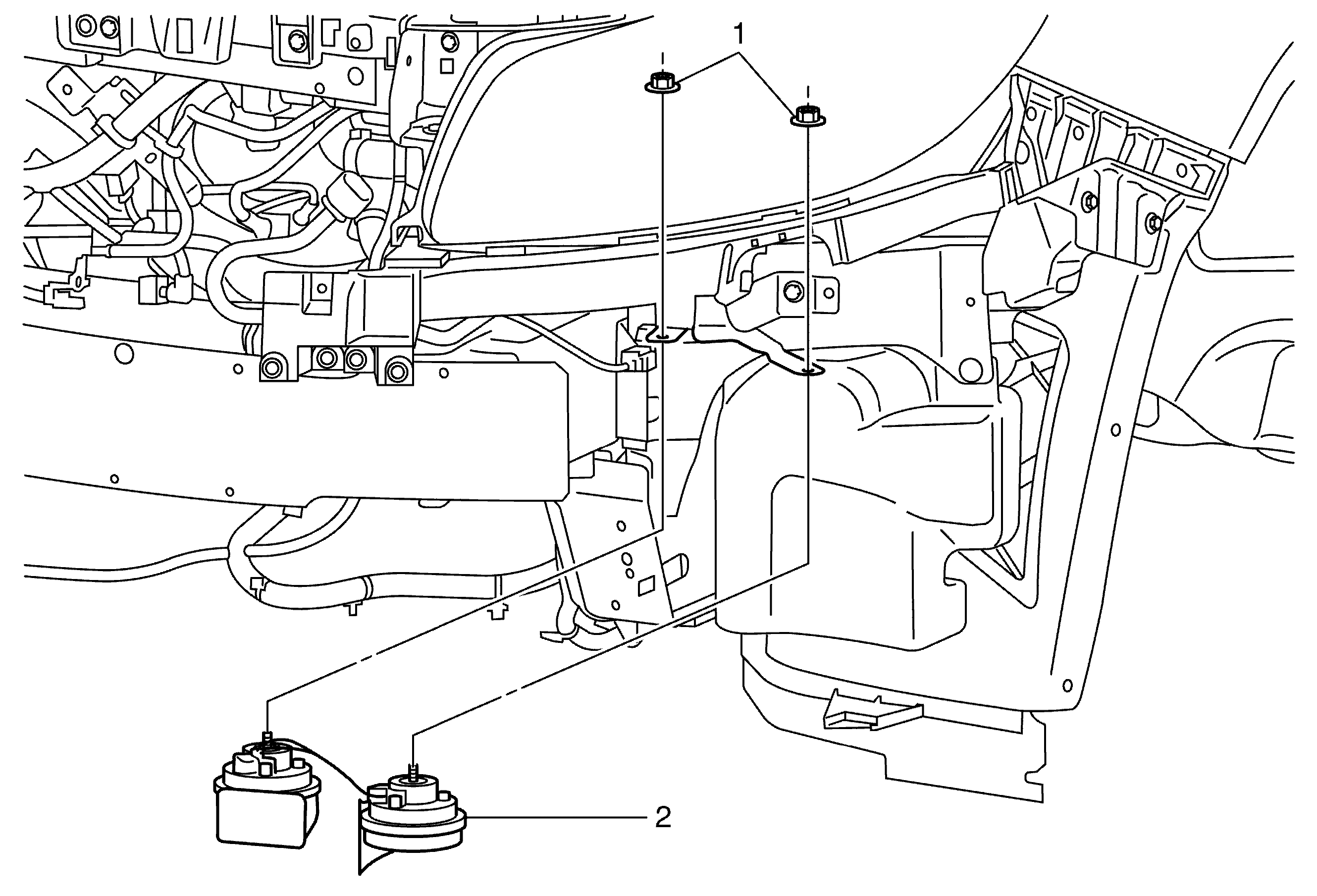 1

2