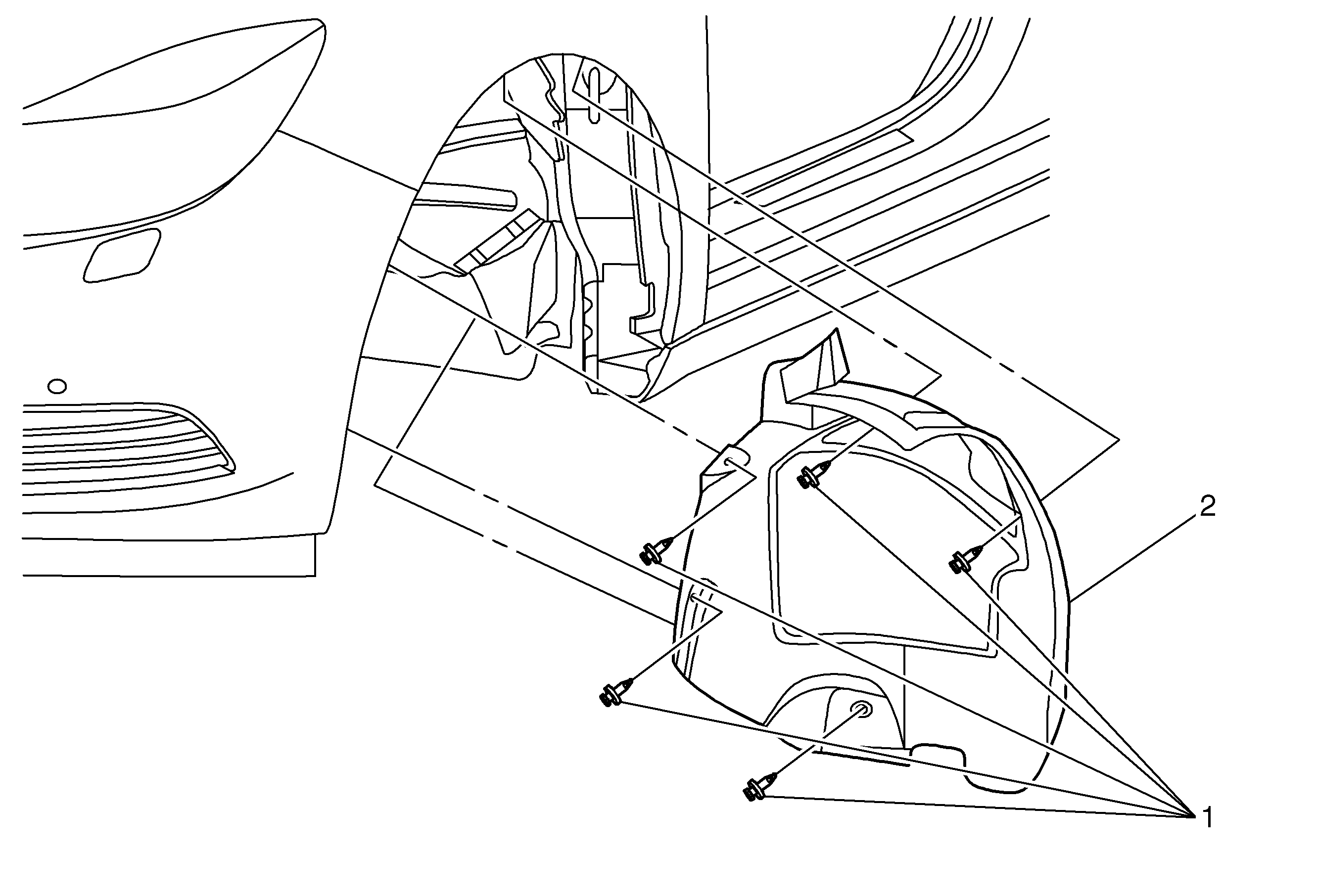 2

1