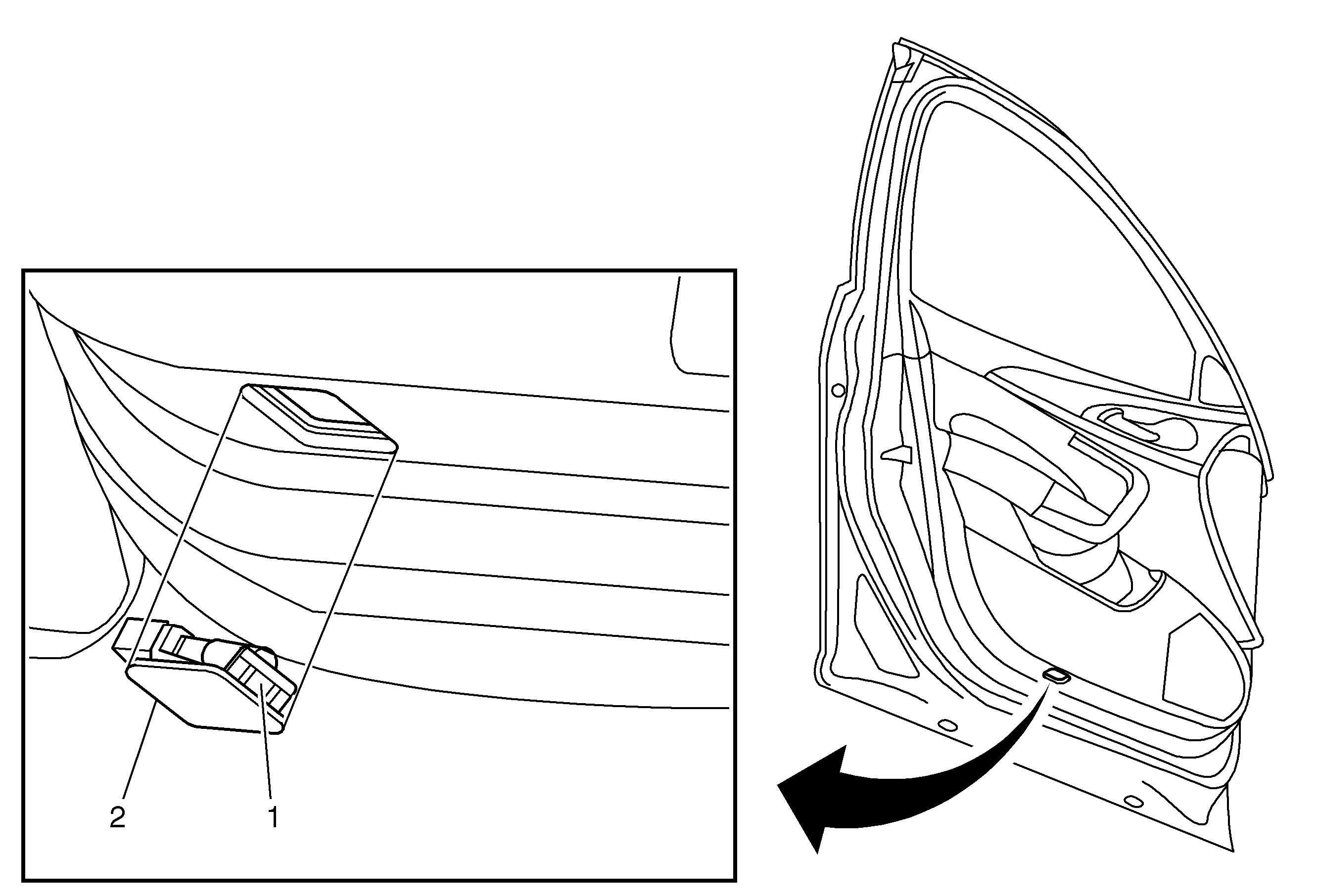 2
1