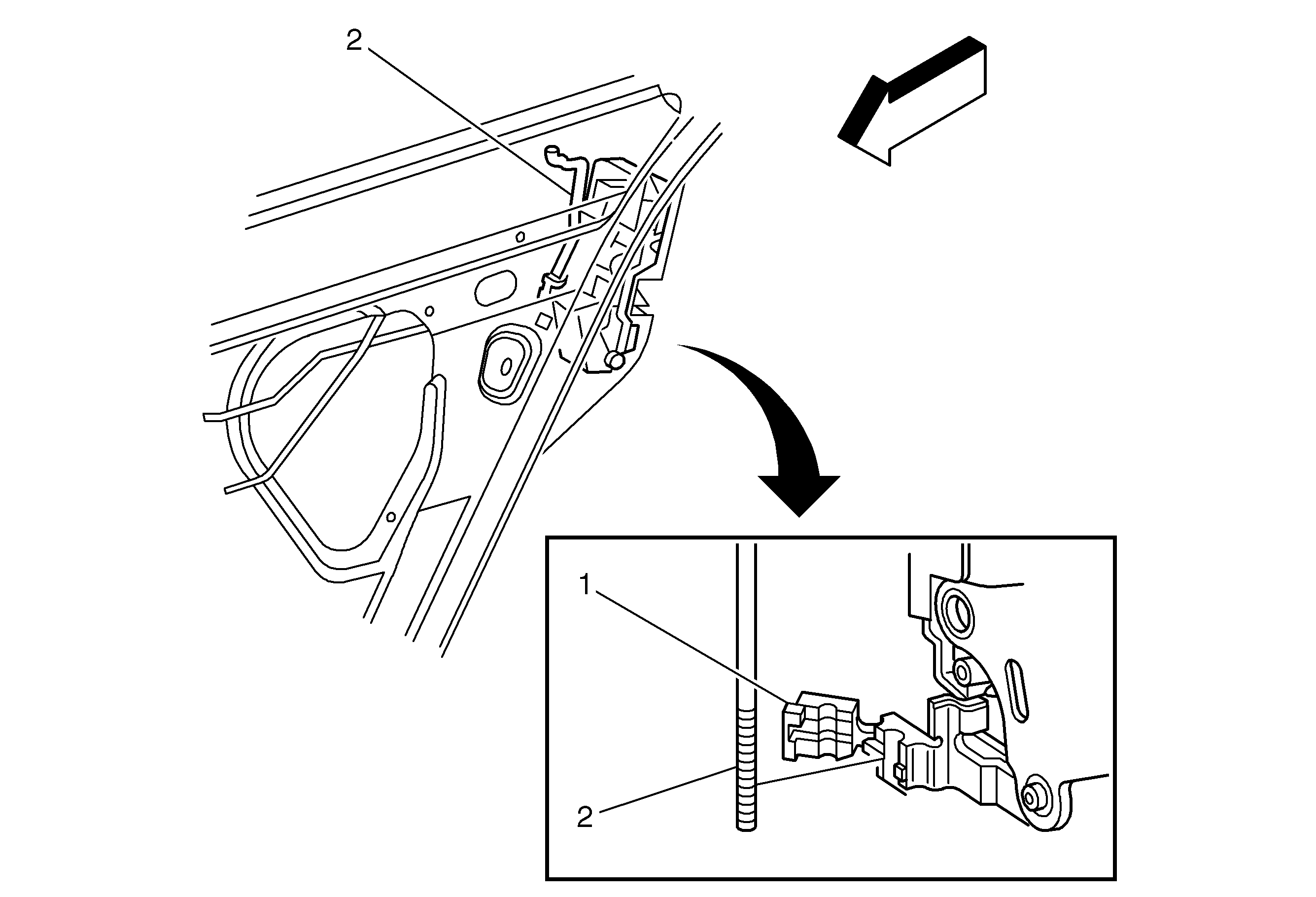 2

1

2