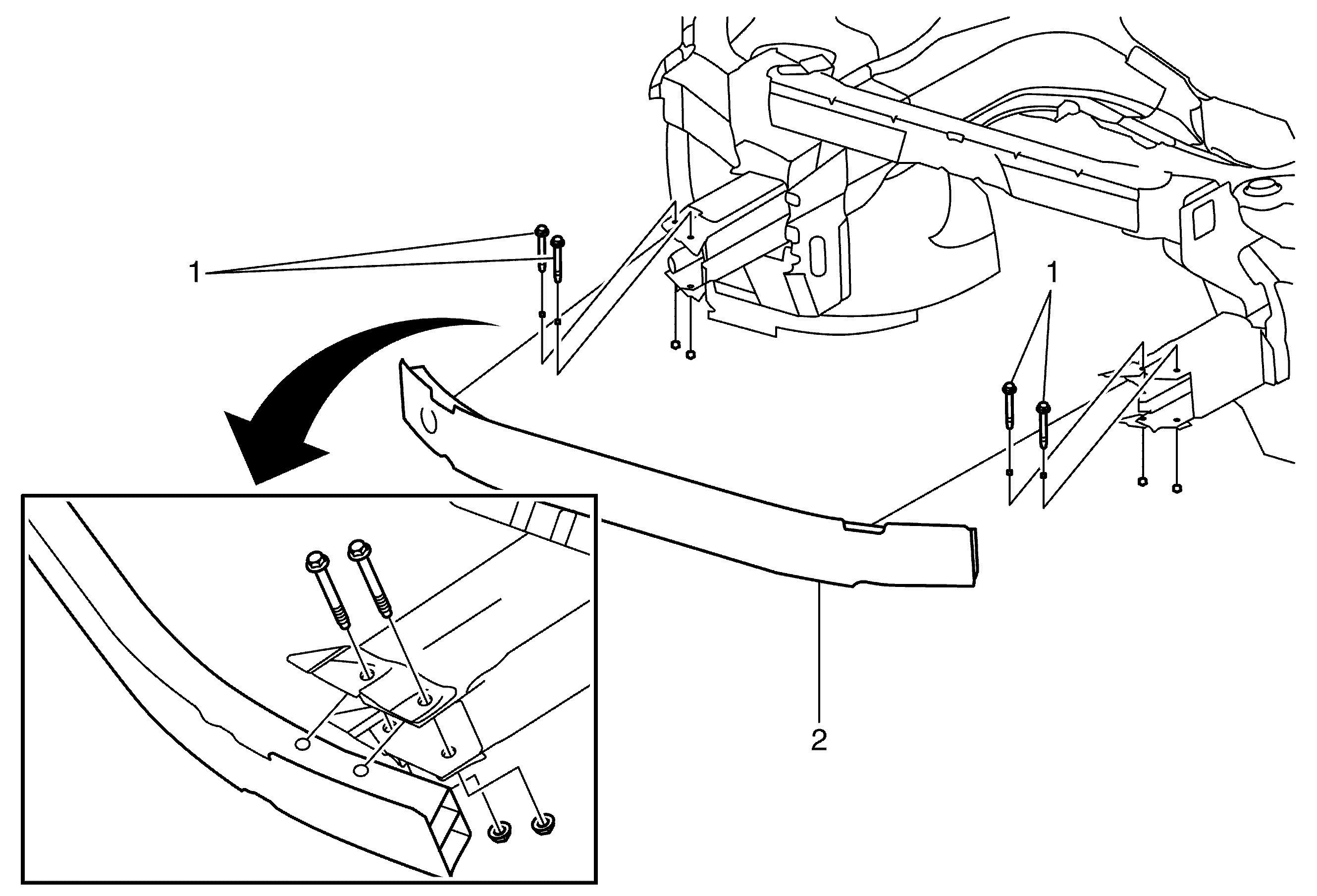 1
1
2