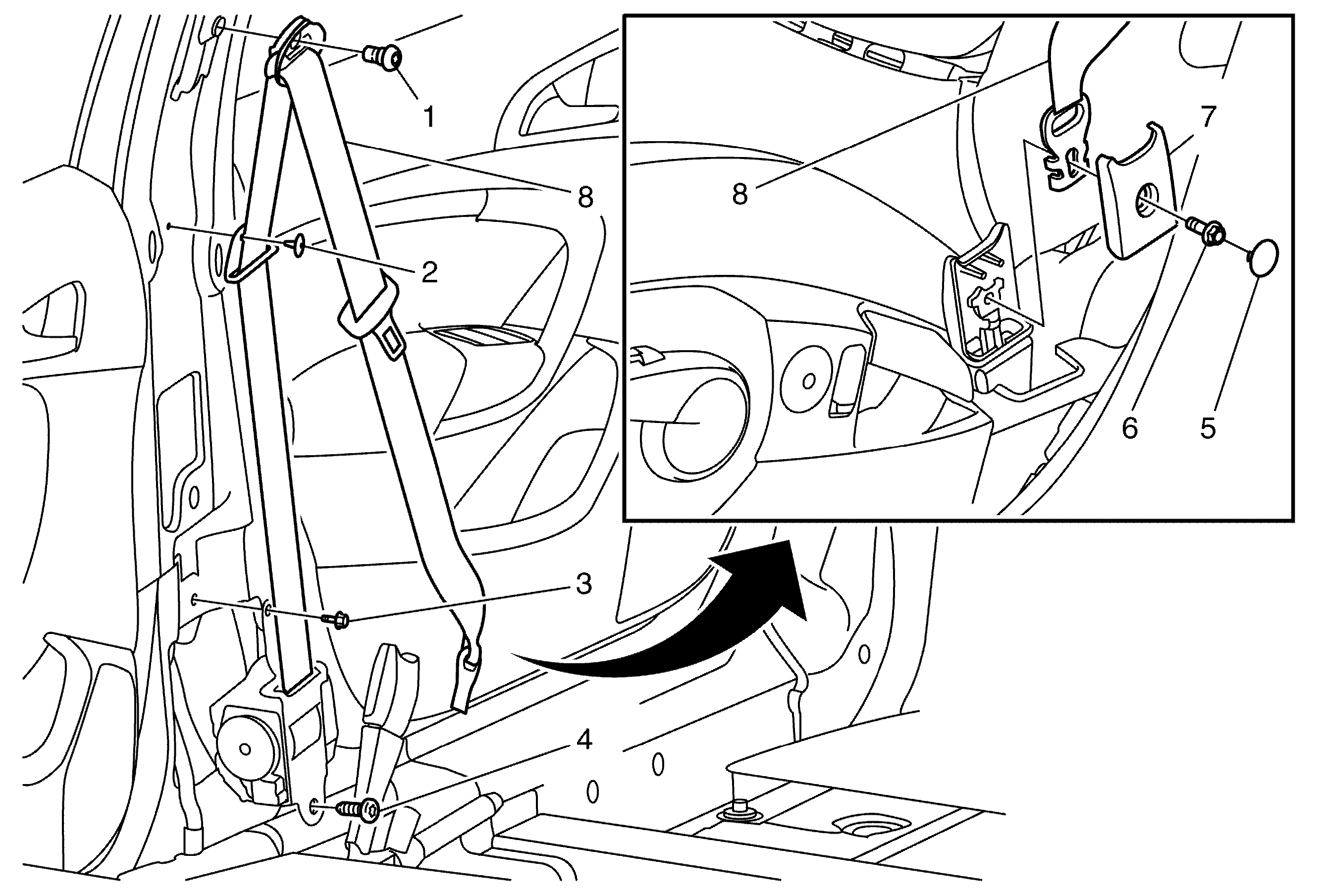 1
8
2
3
4
8
7
6
5