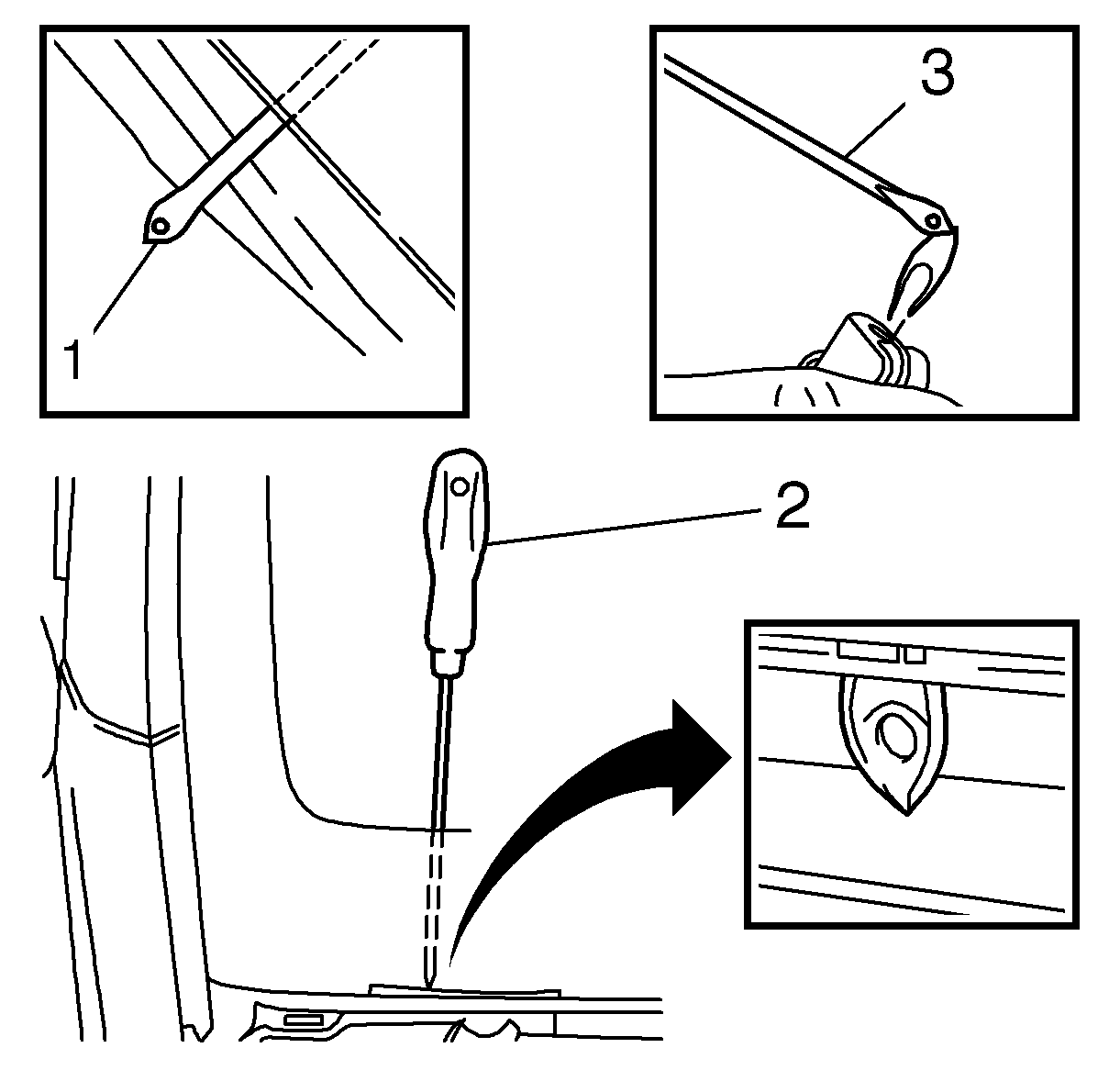 1
3
2