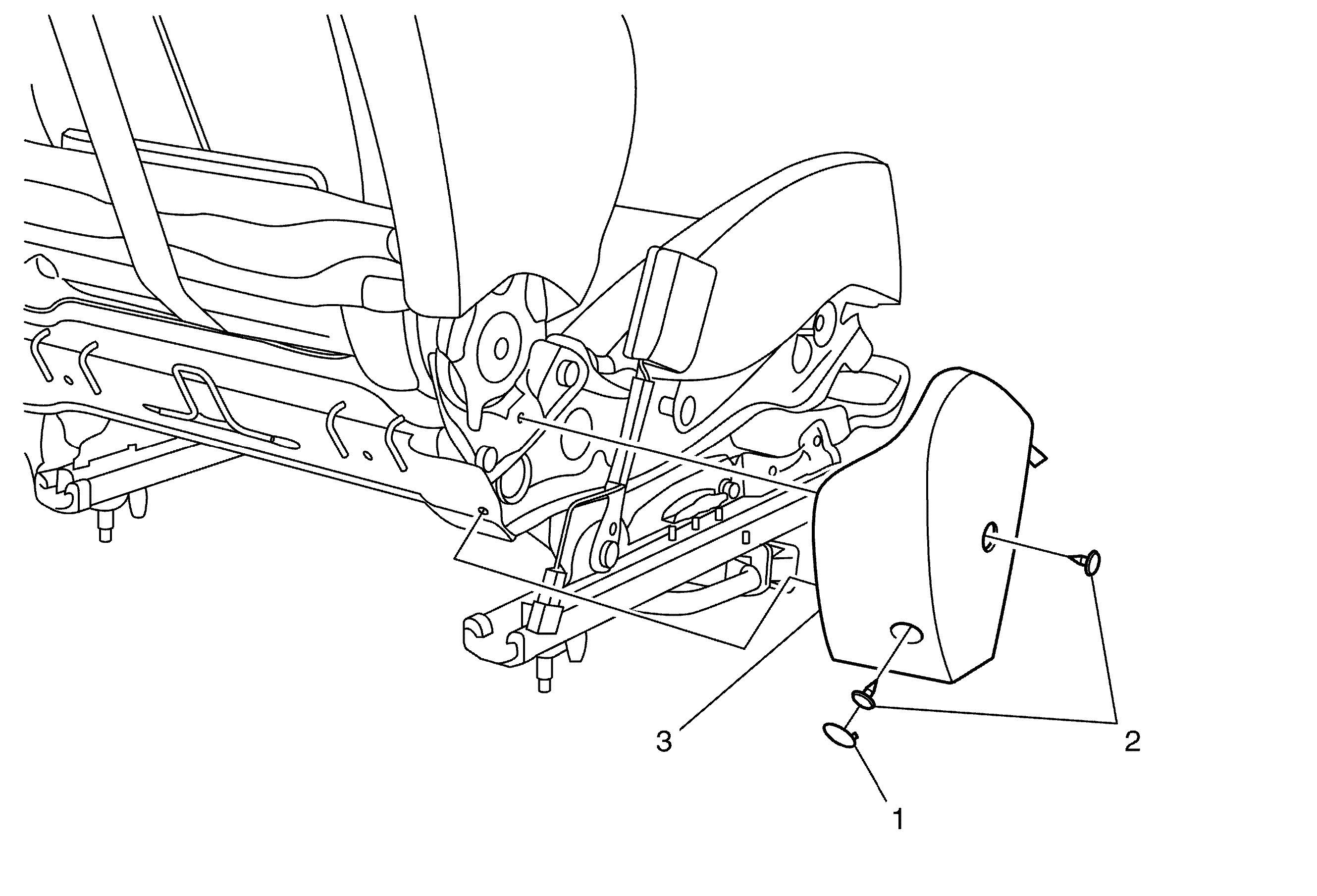 3
2
1