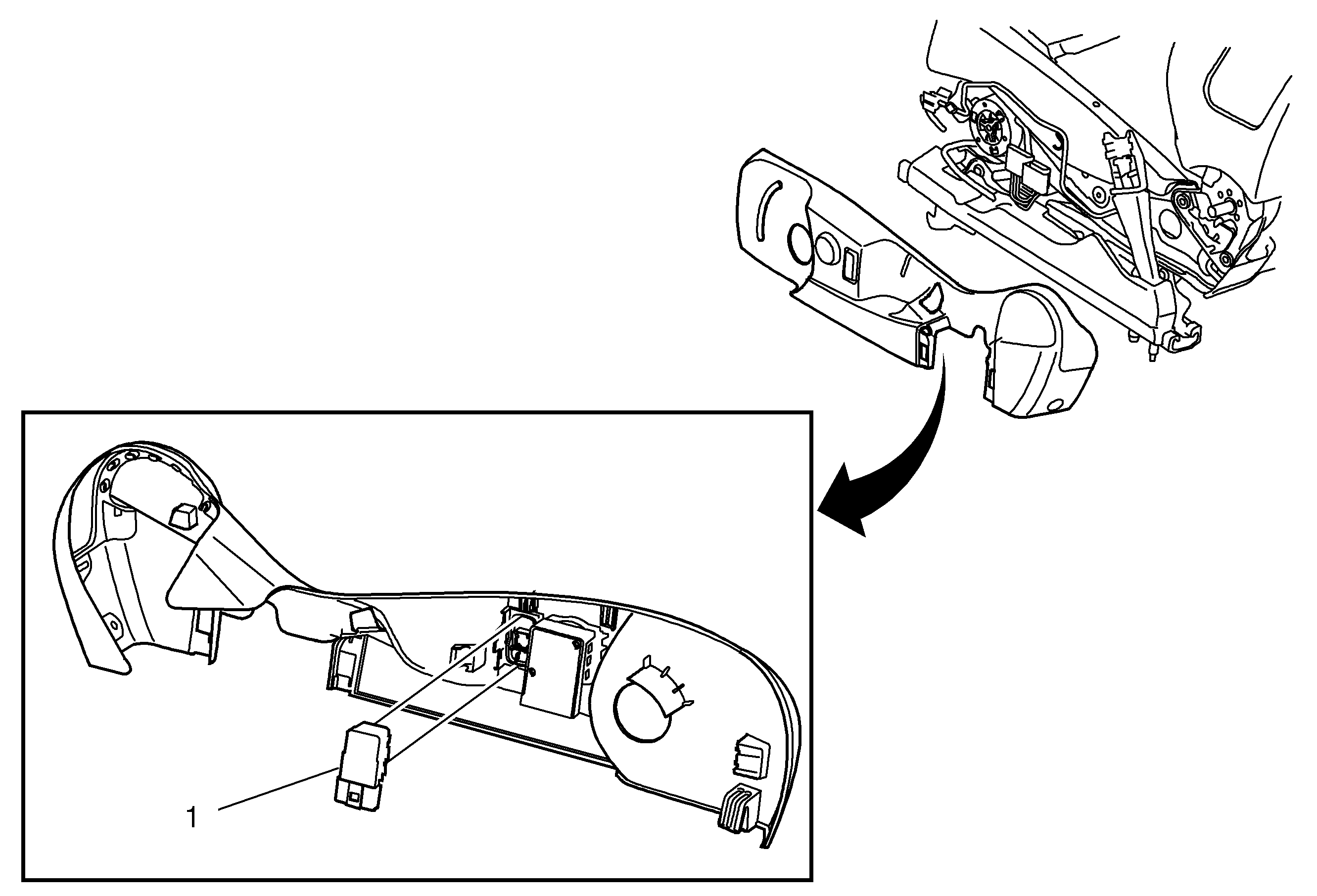 1