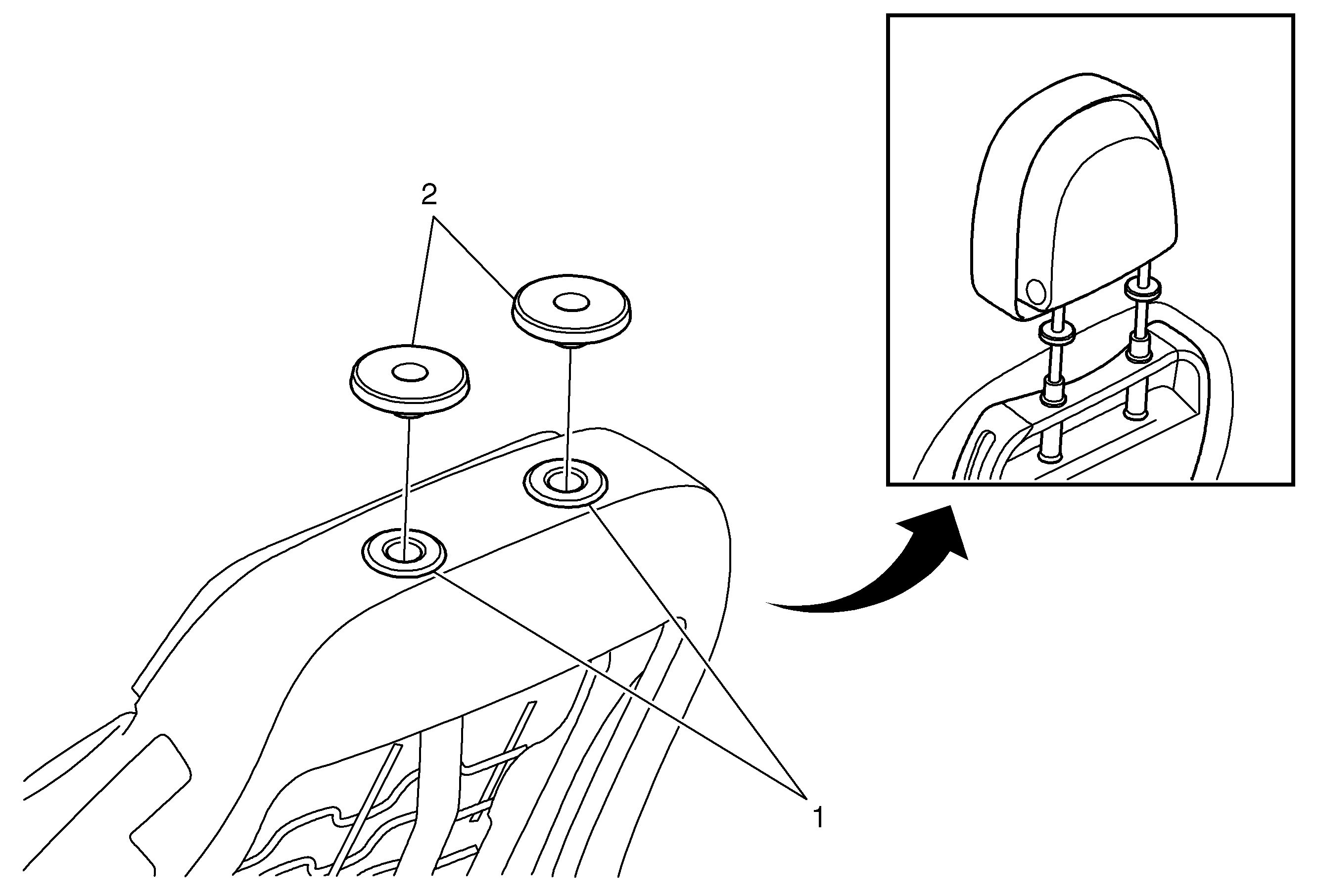 2

1