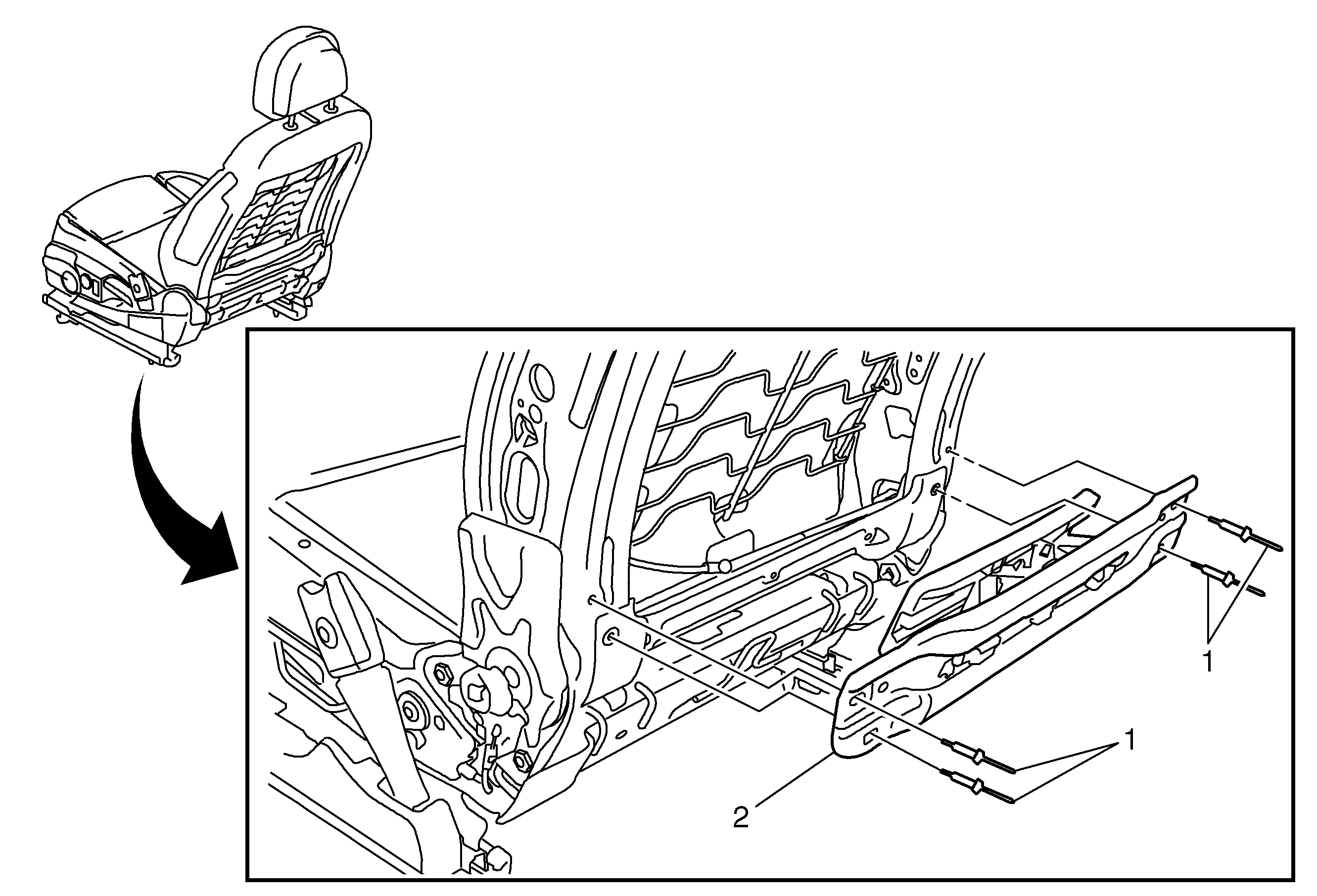 1
1
2