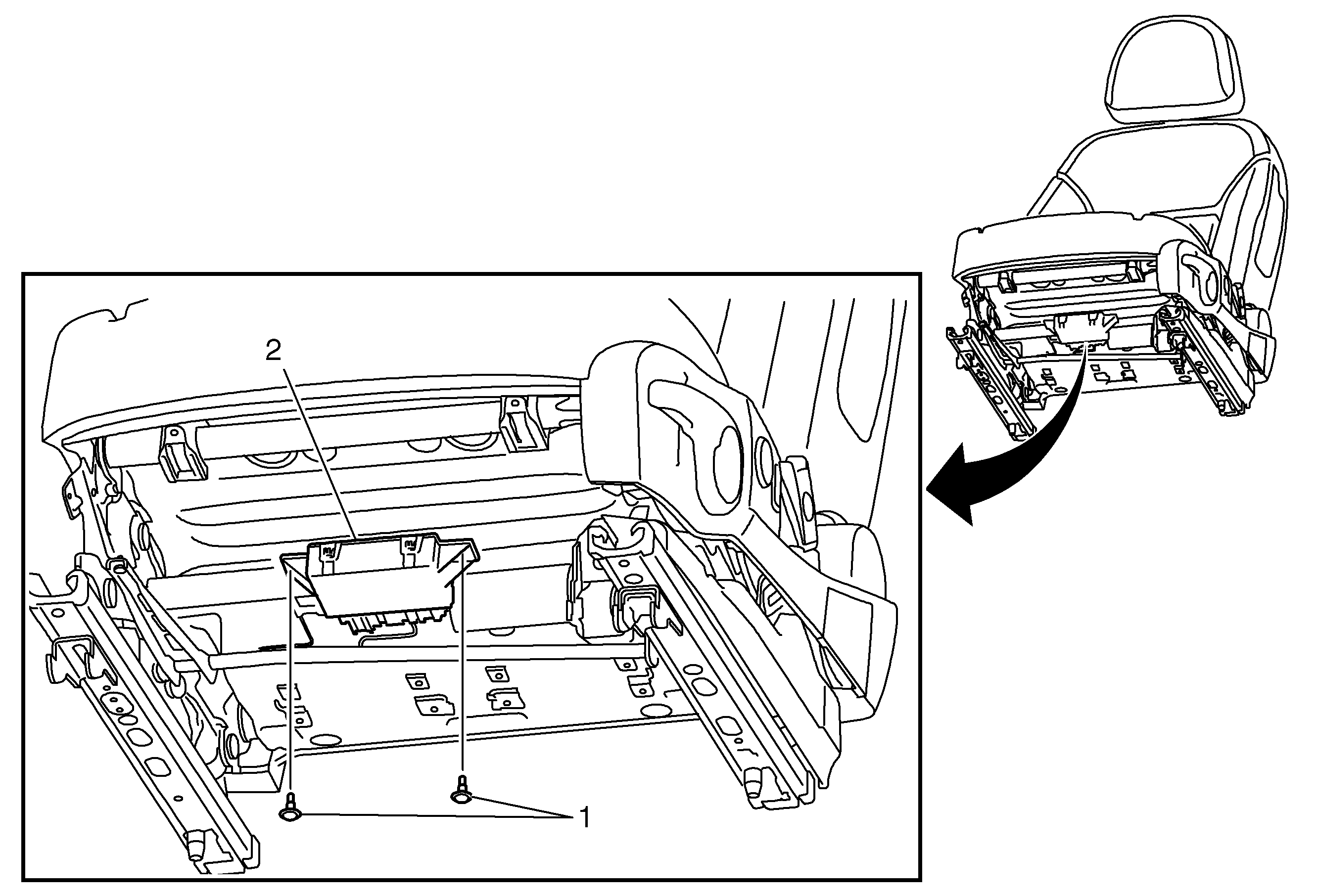 2

1