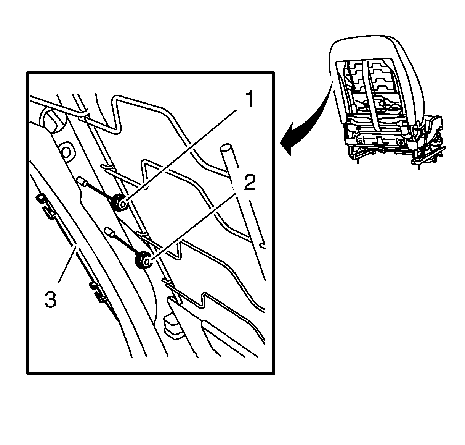 1
2
3