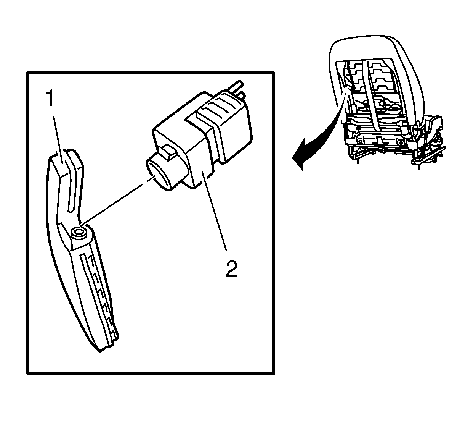 1

2