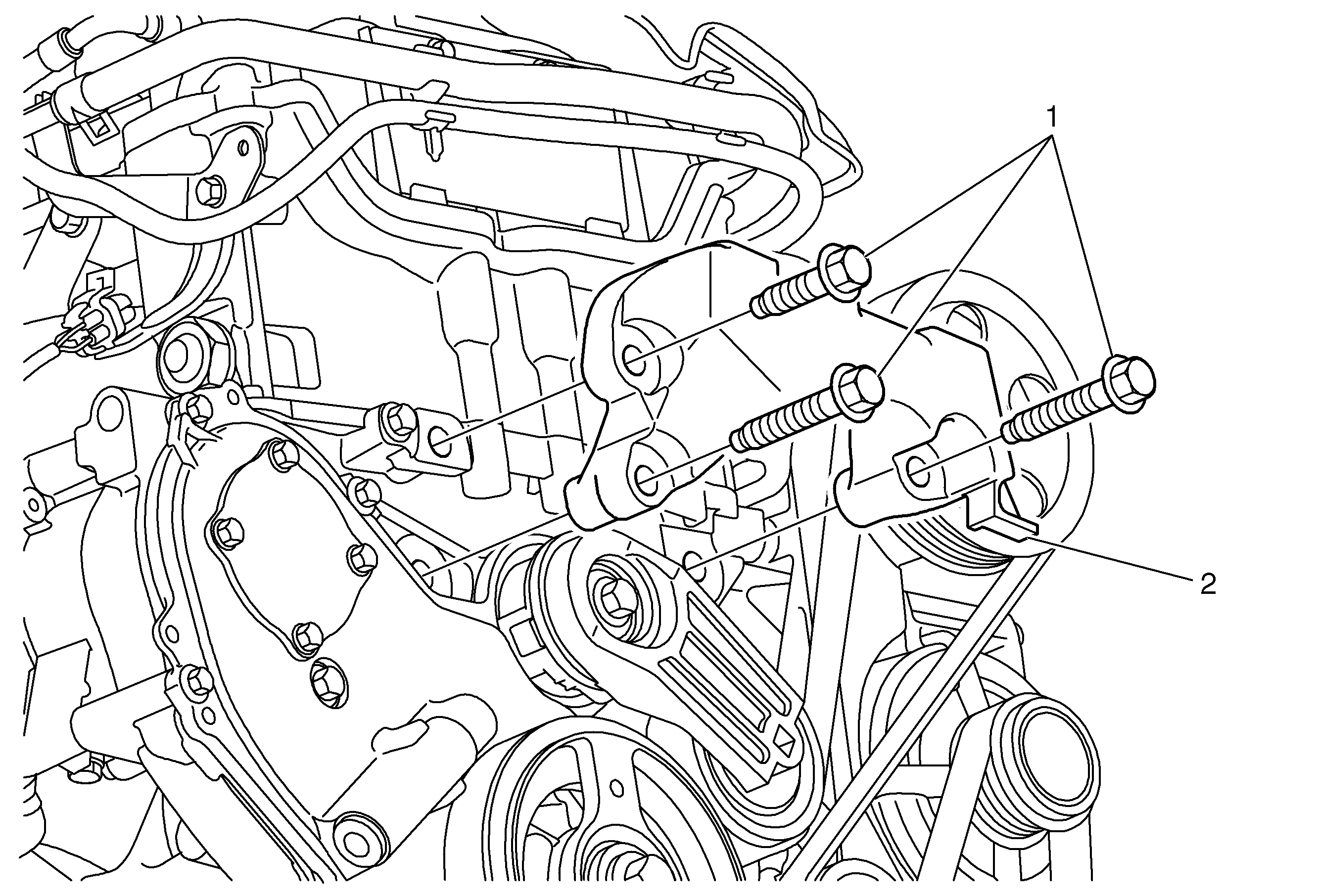 1

2