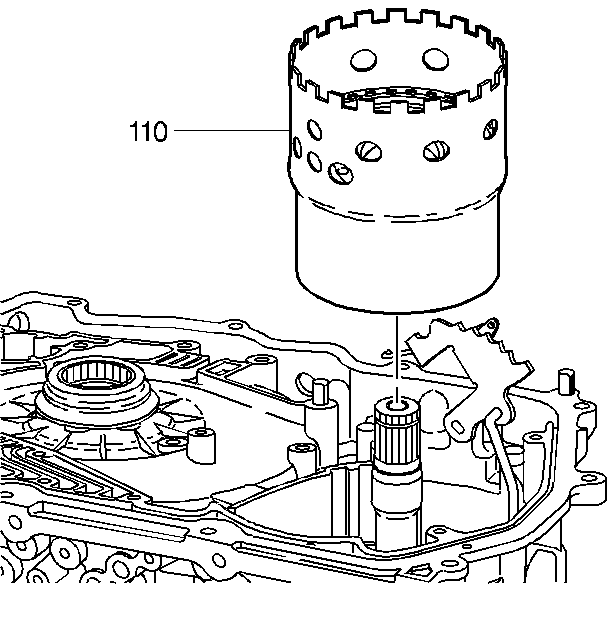 110