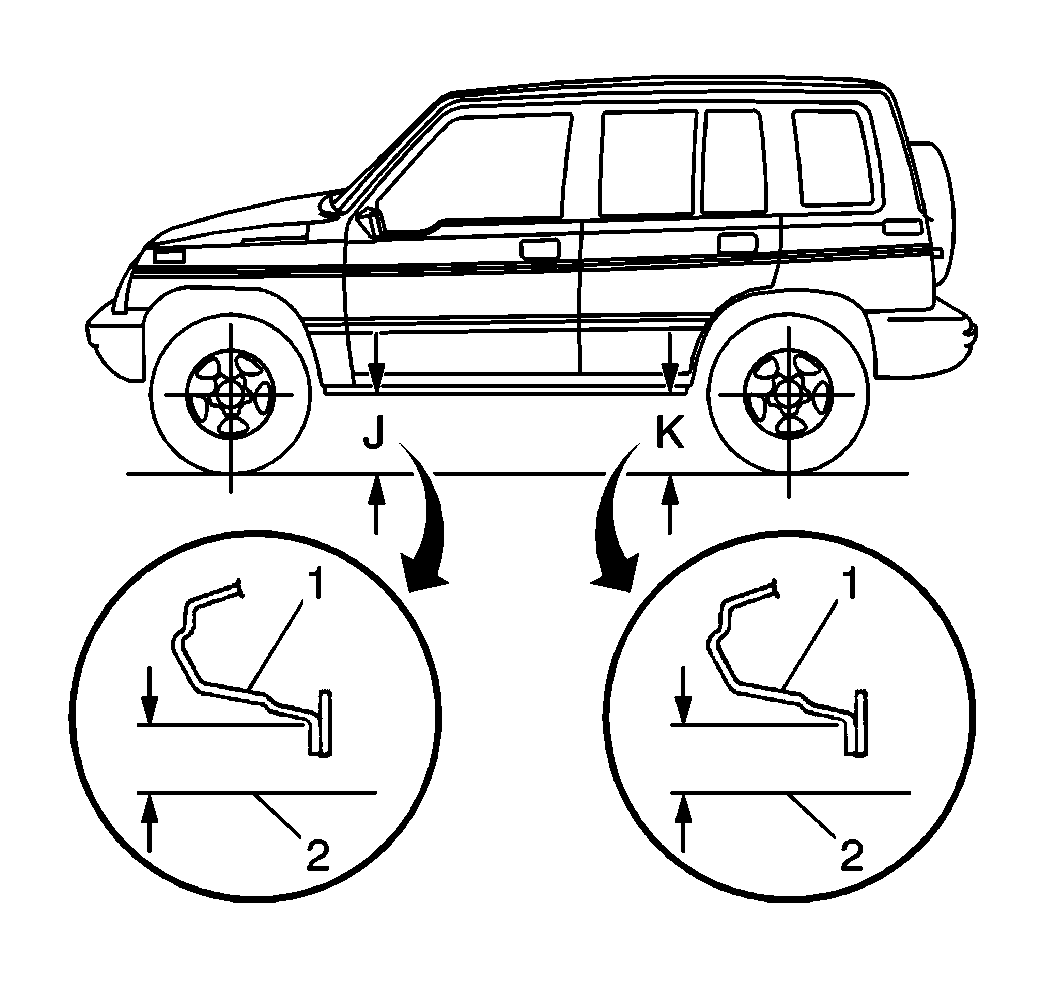 J
K
1
2
1
2