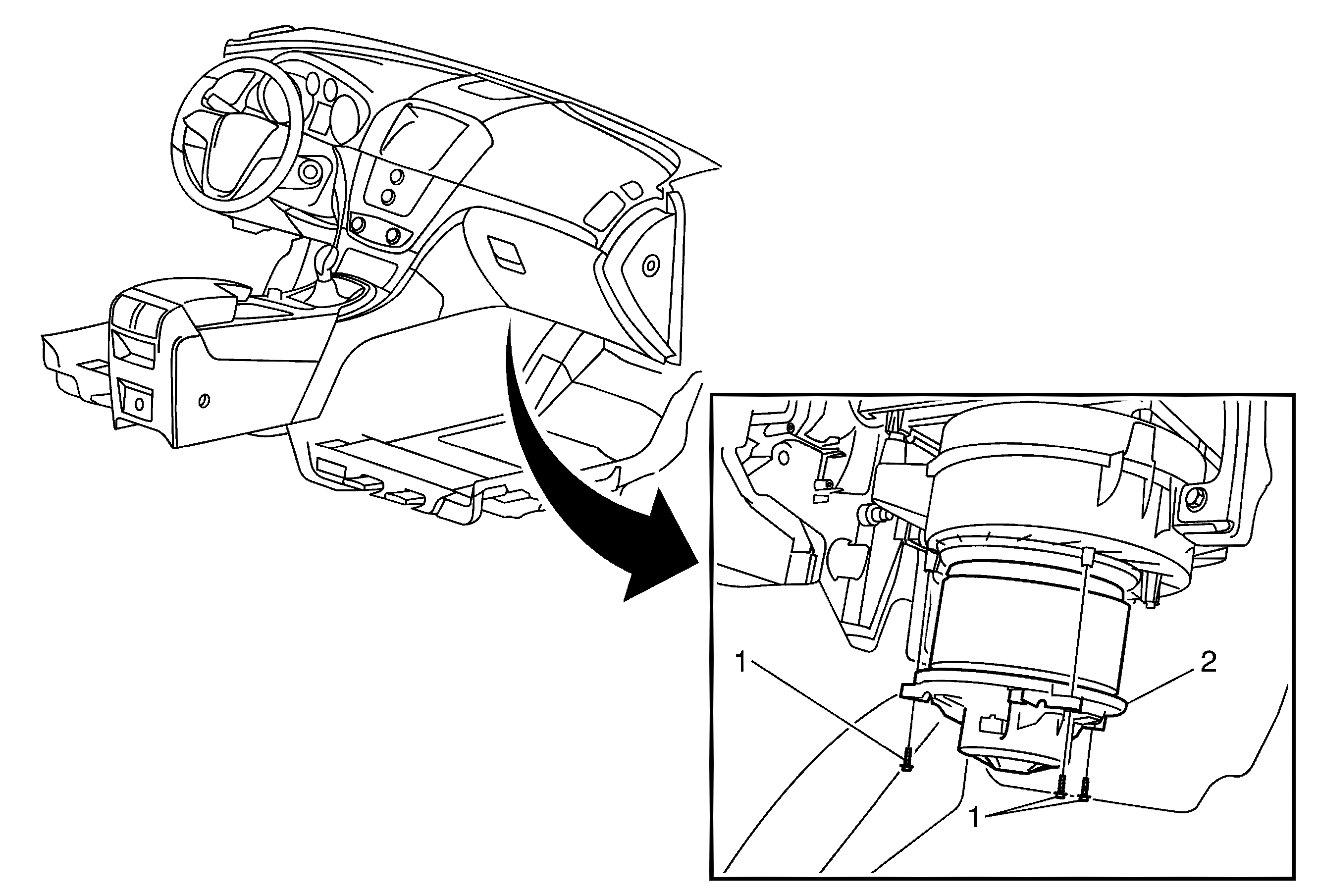 1

2

1