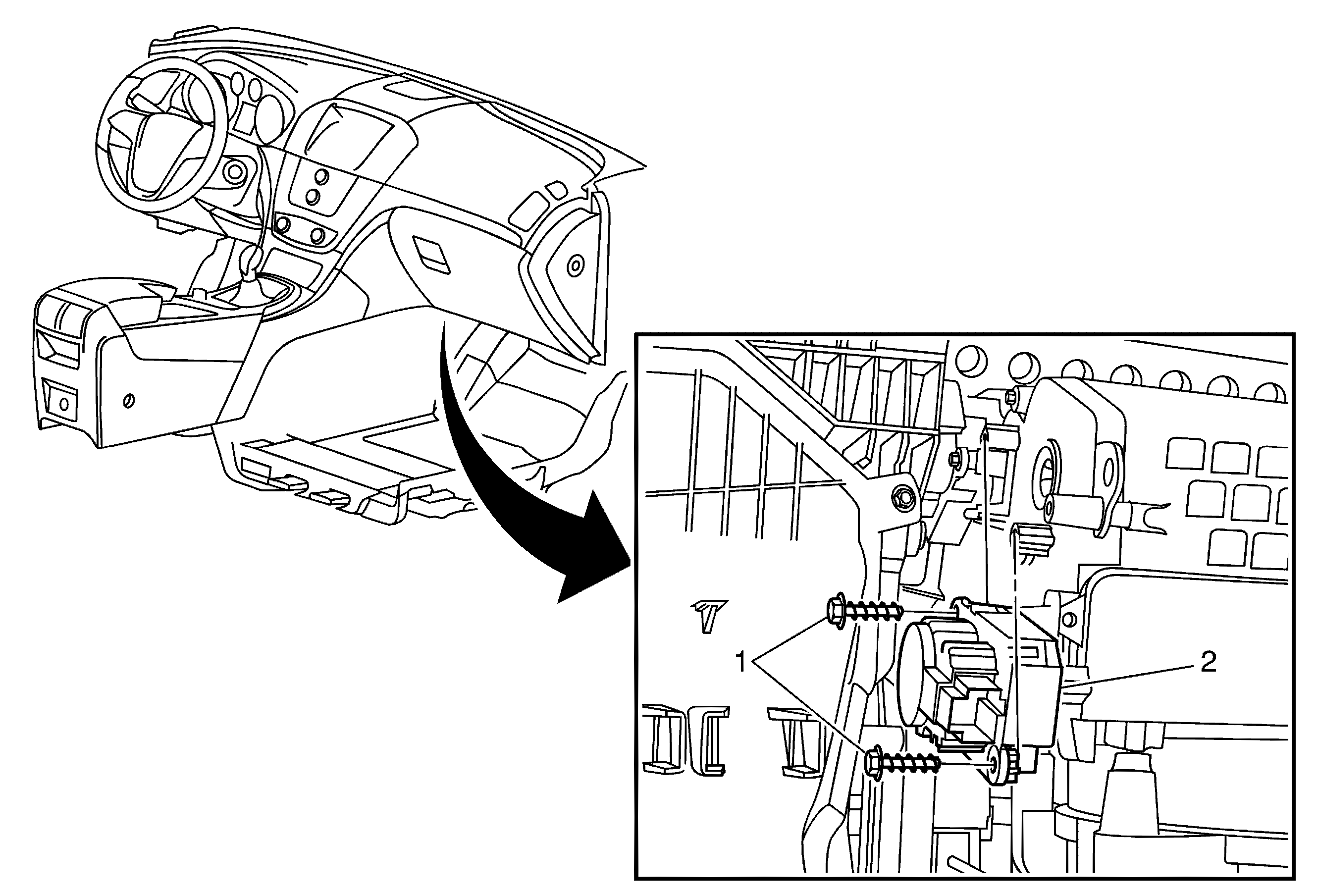 1

2