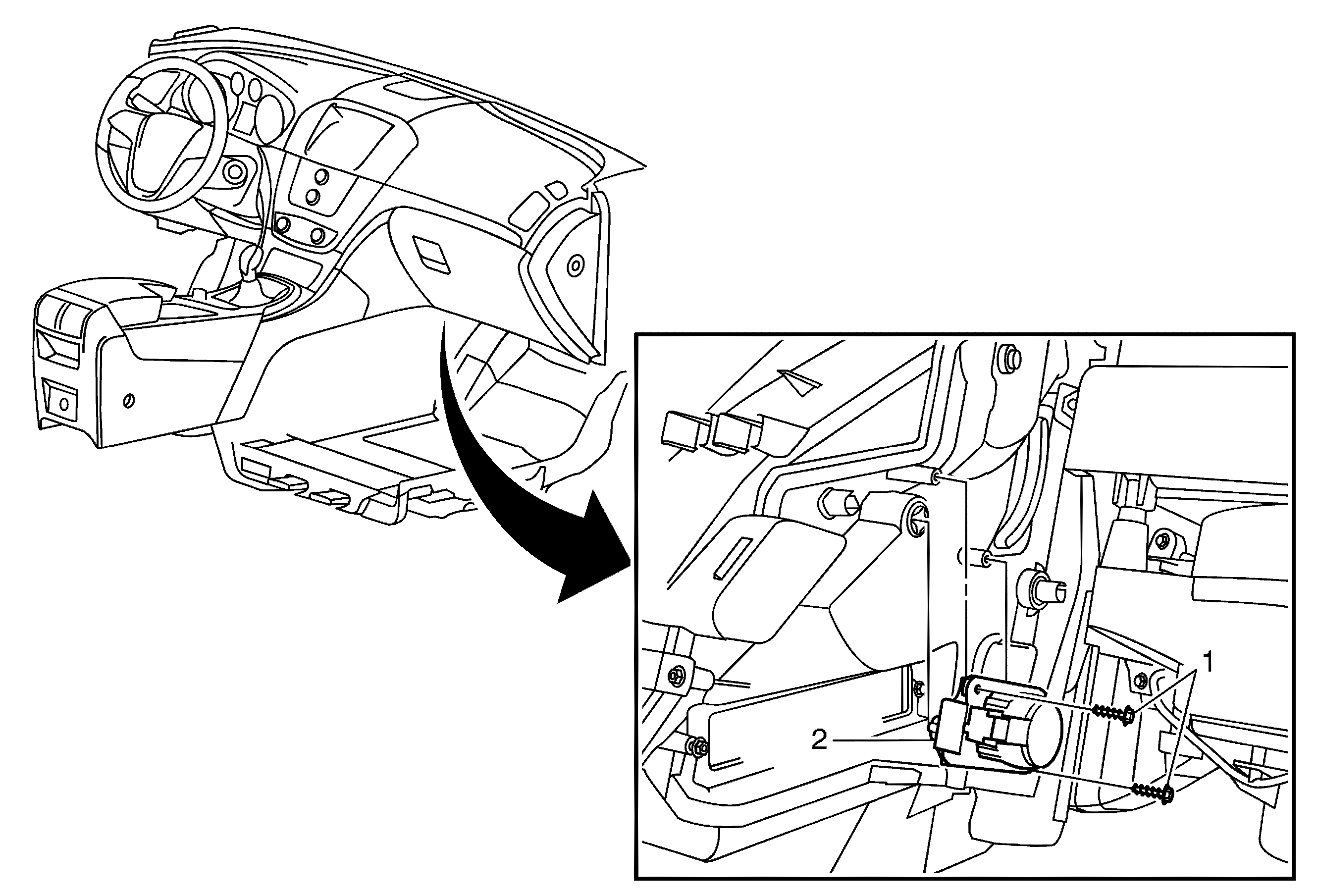 1
2