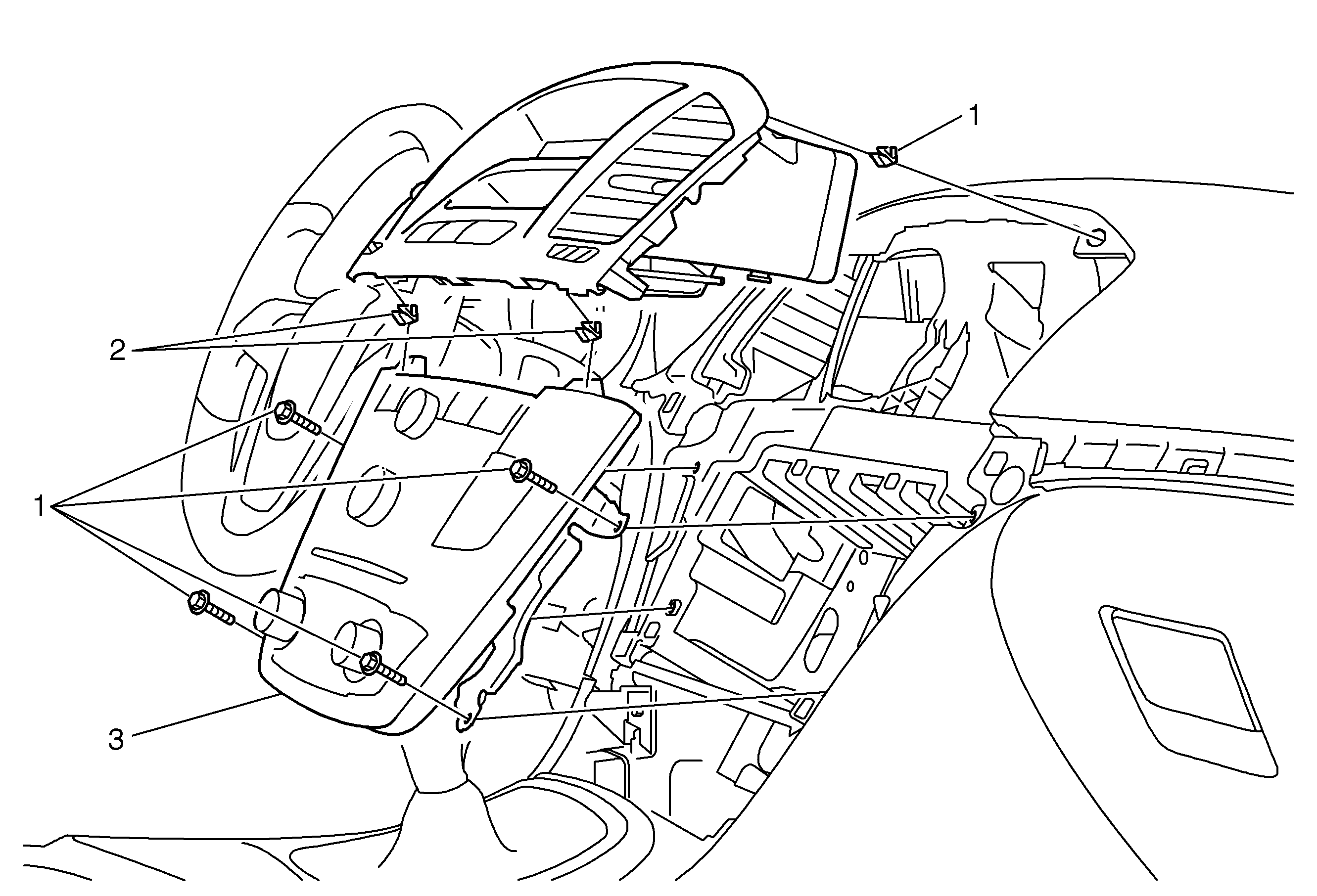 1

2

1

3