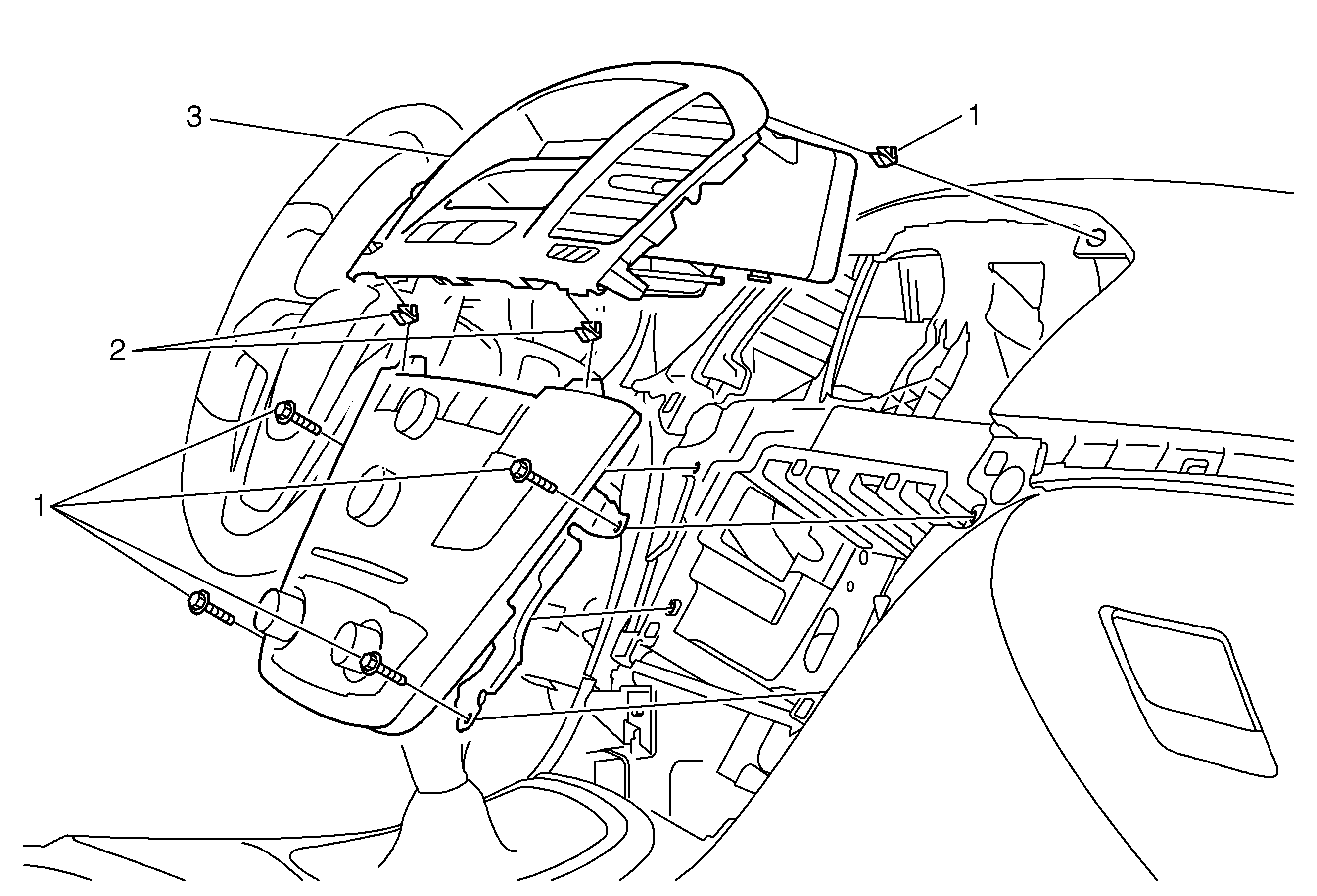 3
1
2
1