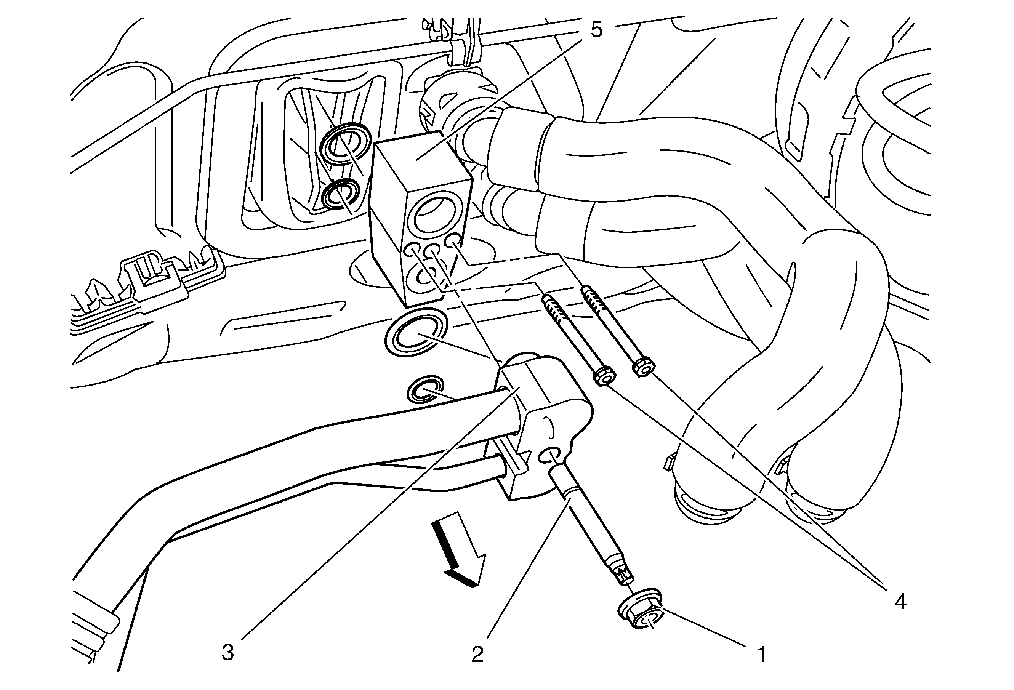 5

4

3

2

1