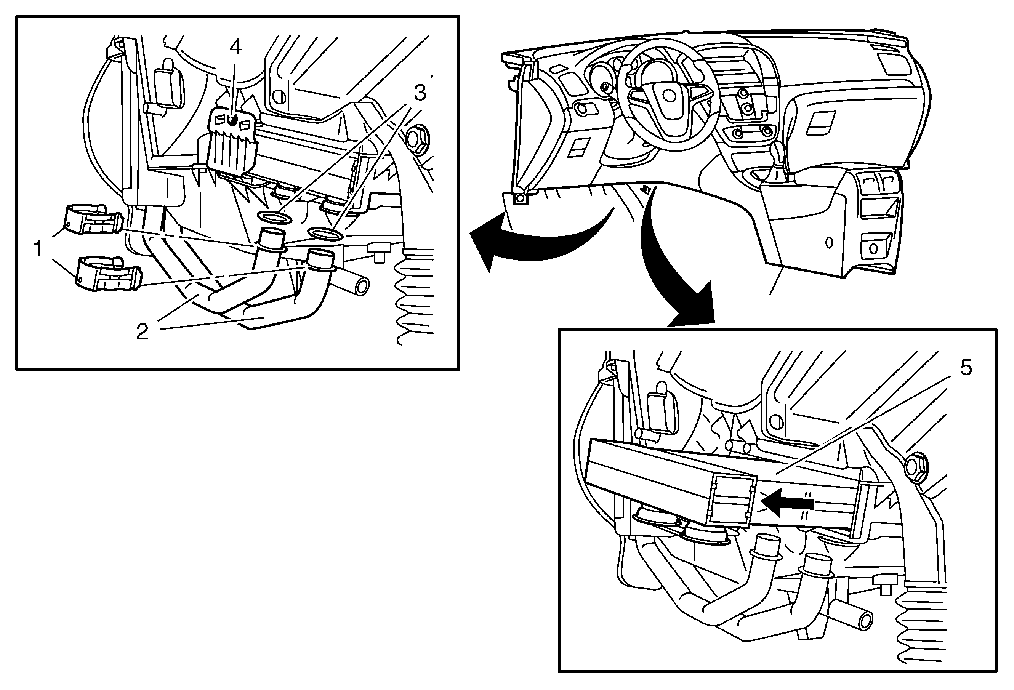 4
3
1
2
5