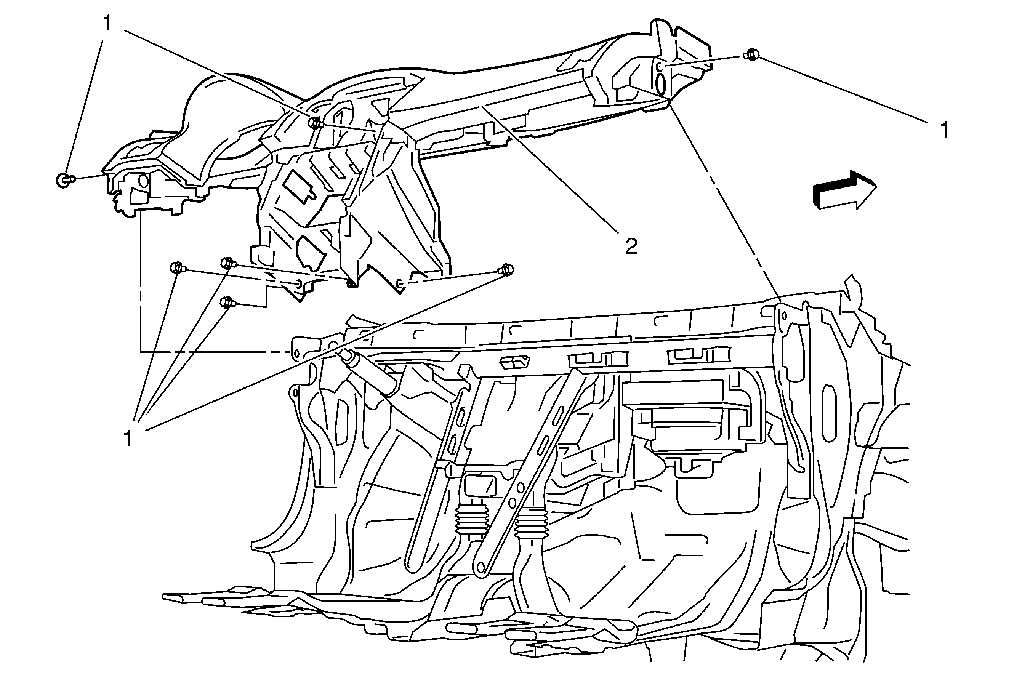 1
1
2
1