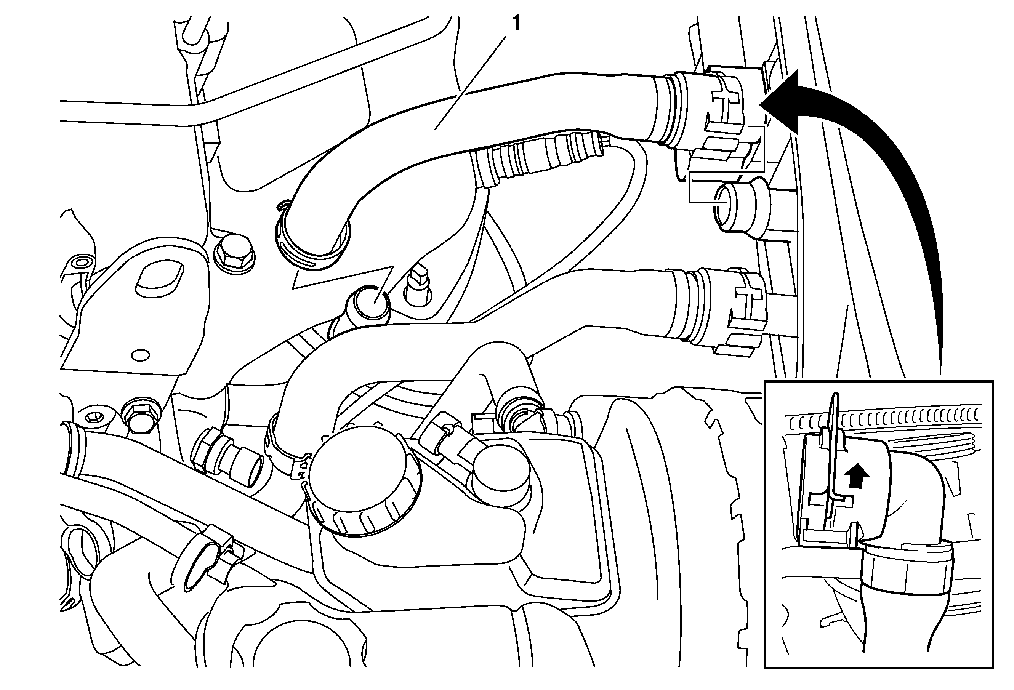 1