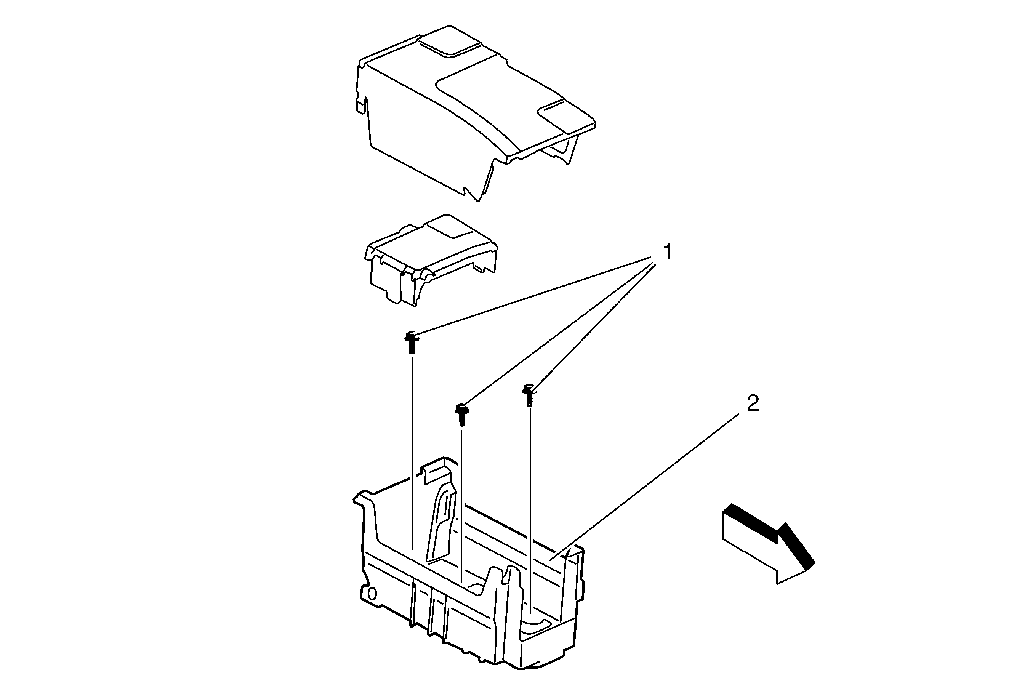 1

2