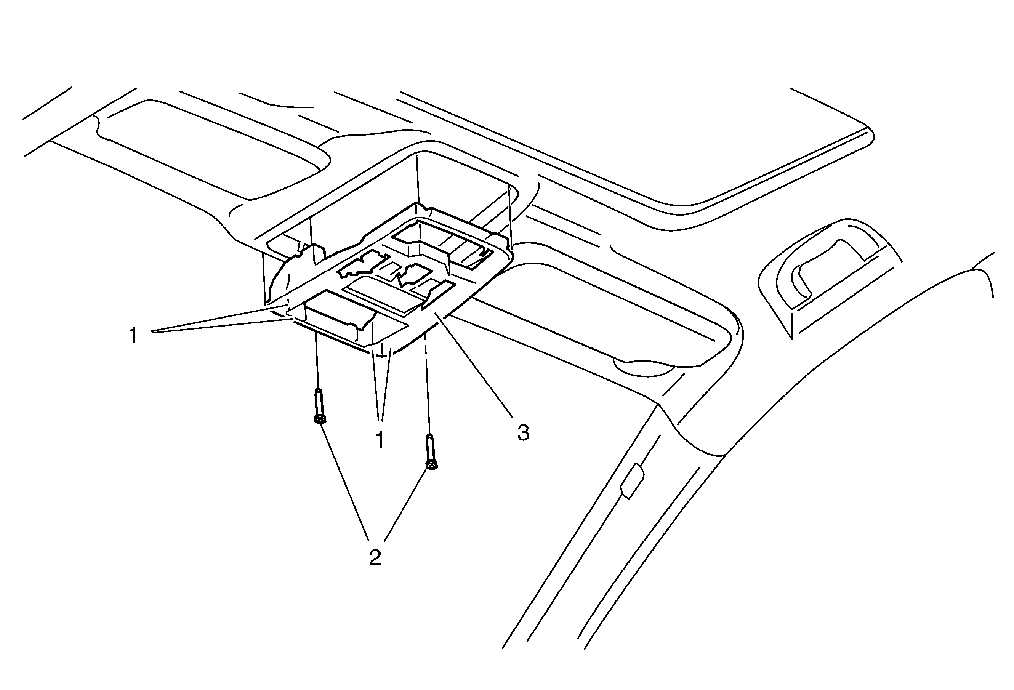 1
1
3
2