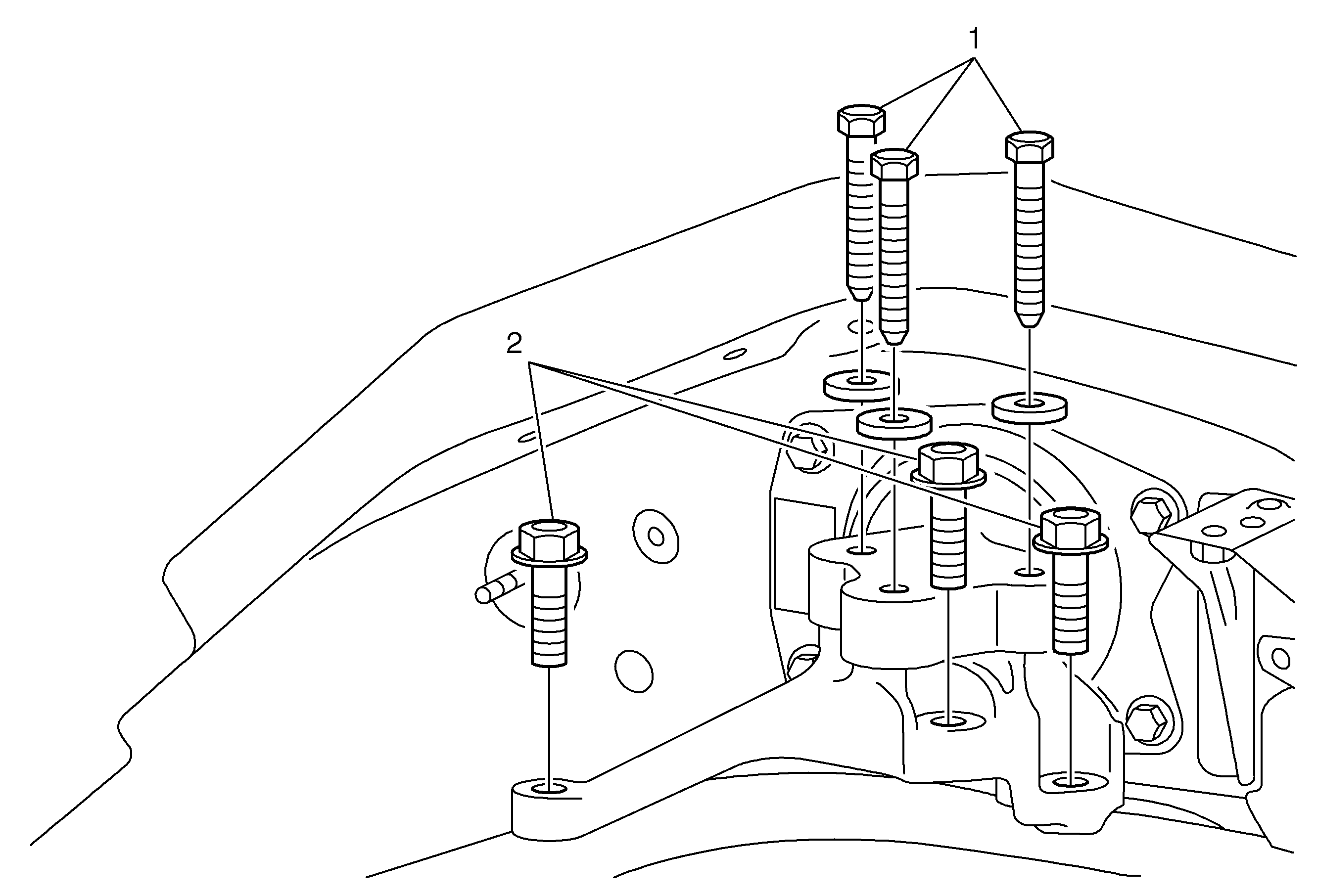 1
2