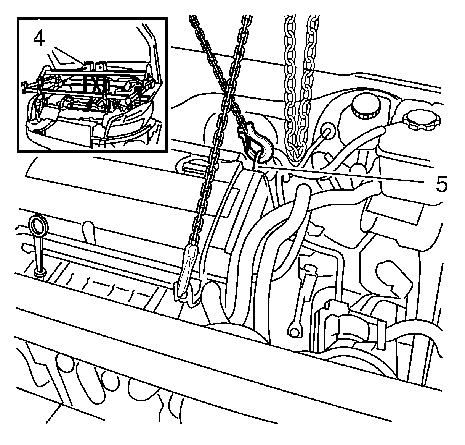 4
5