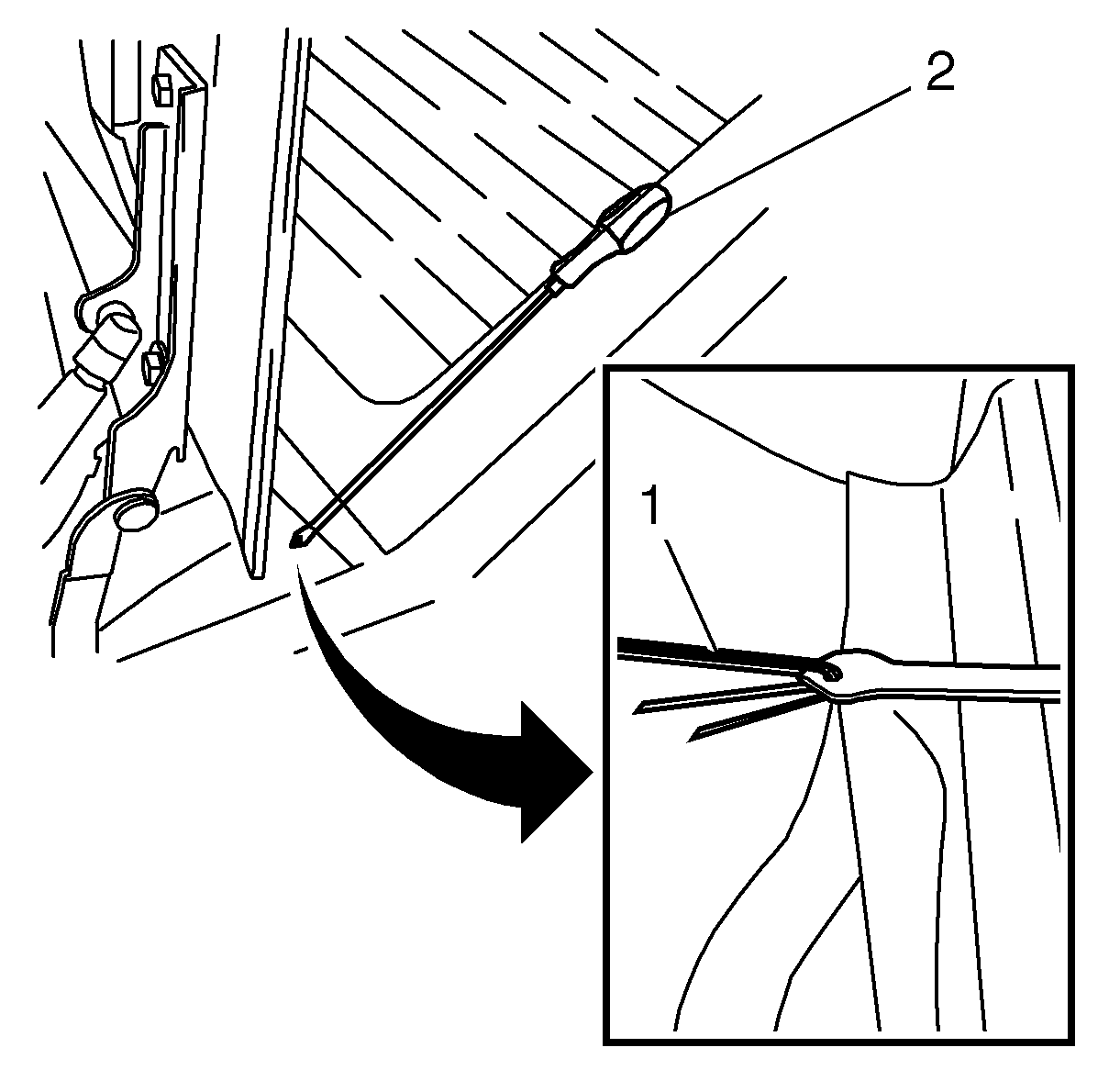 2

1