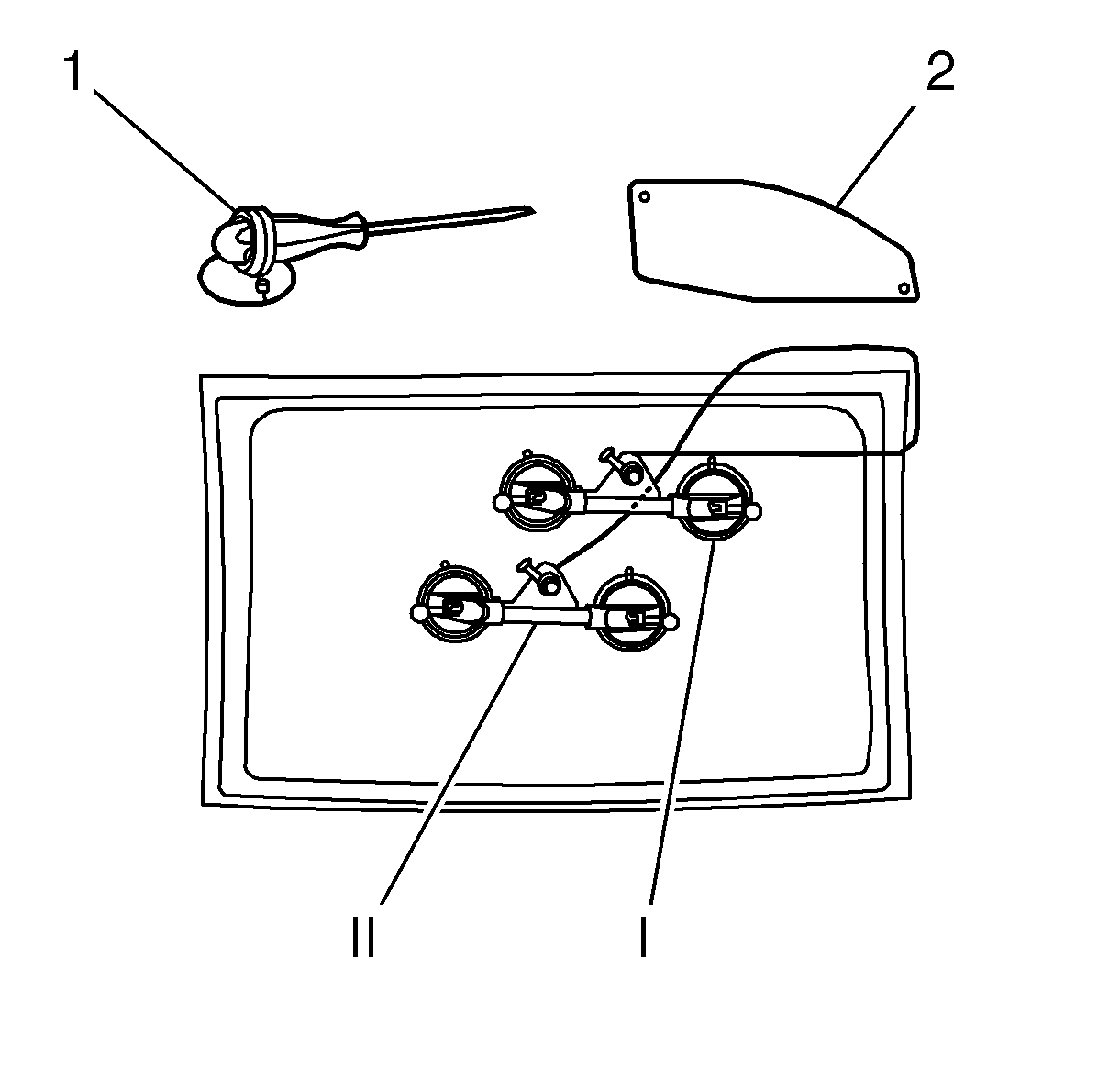 1
2
II
I