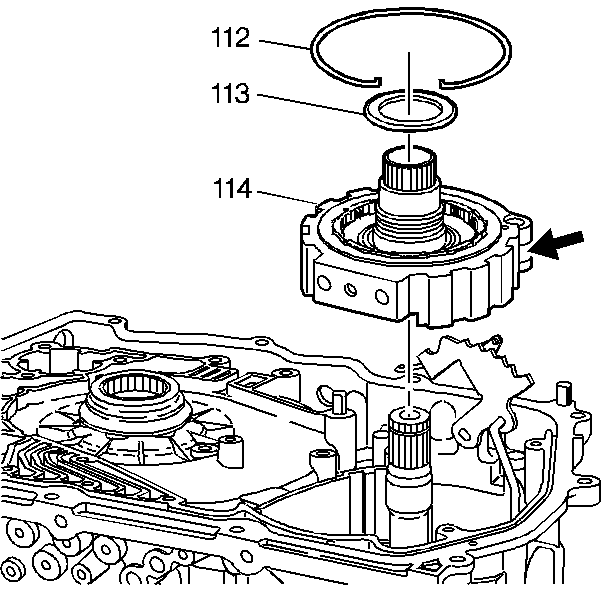 112
113
114