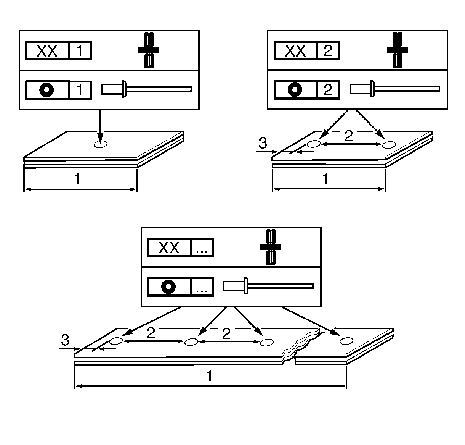 XX 1

1

1

XX 2

2

3

2

1

XX ...

...

3

2

2

1