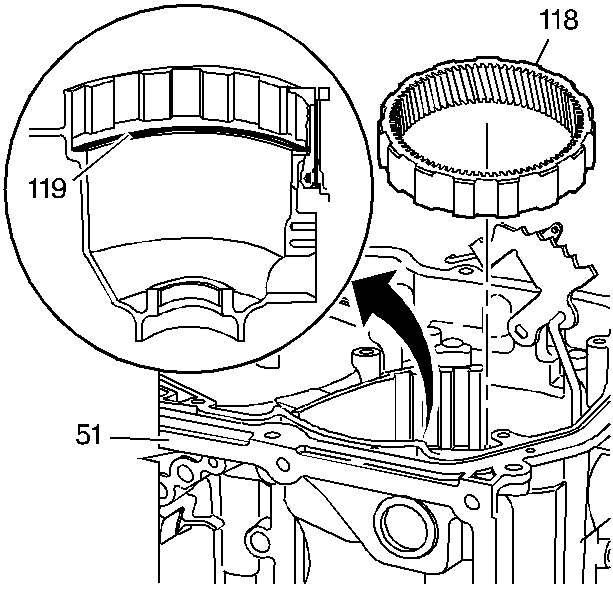 118

119

51