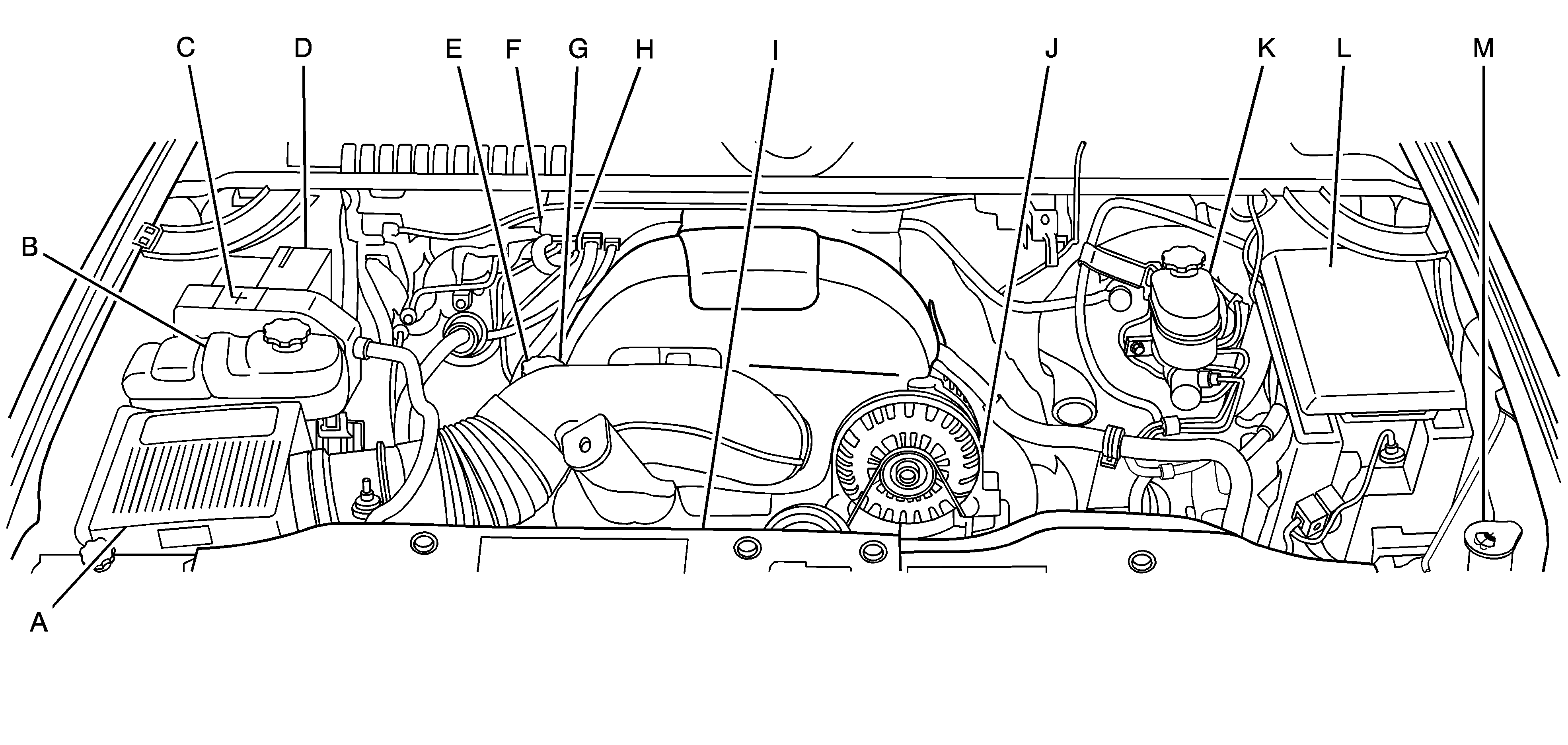 C D E F G H I J K L M
B
A