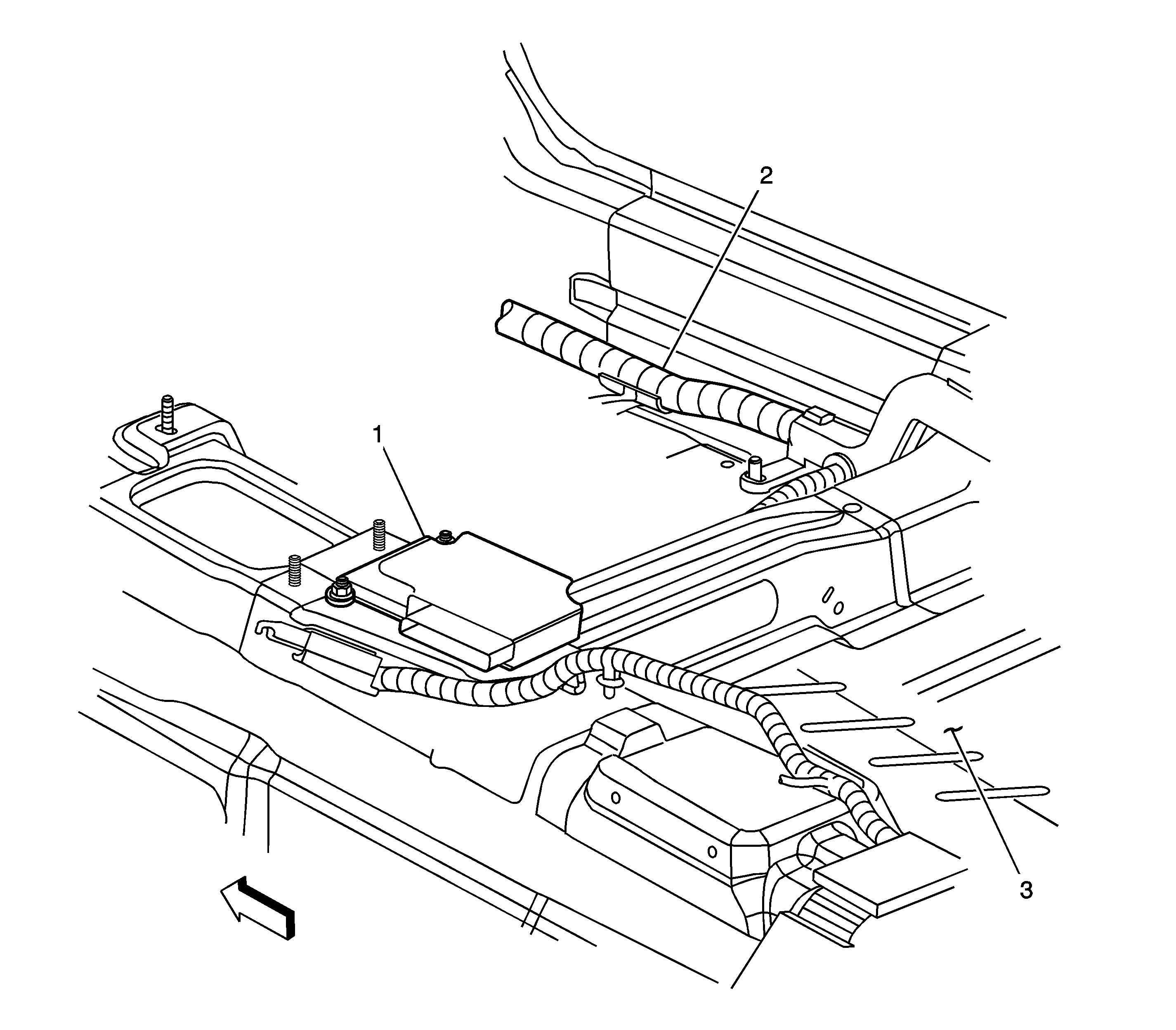 2
1
3