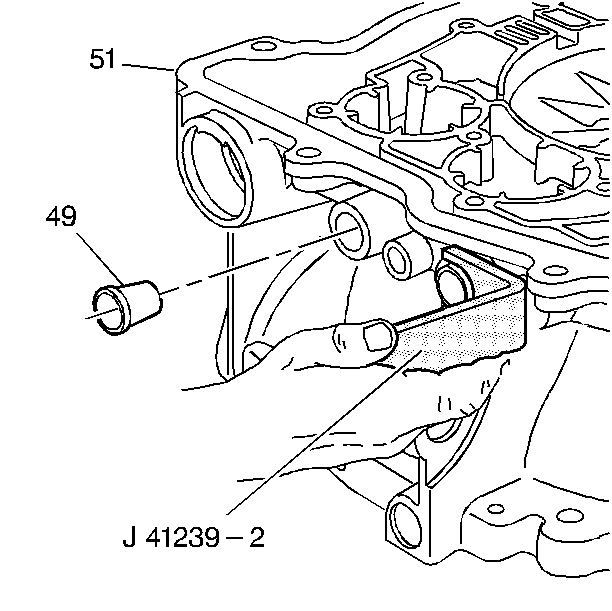 51

49

J 41239 – 2