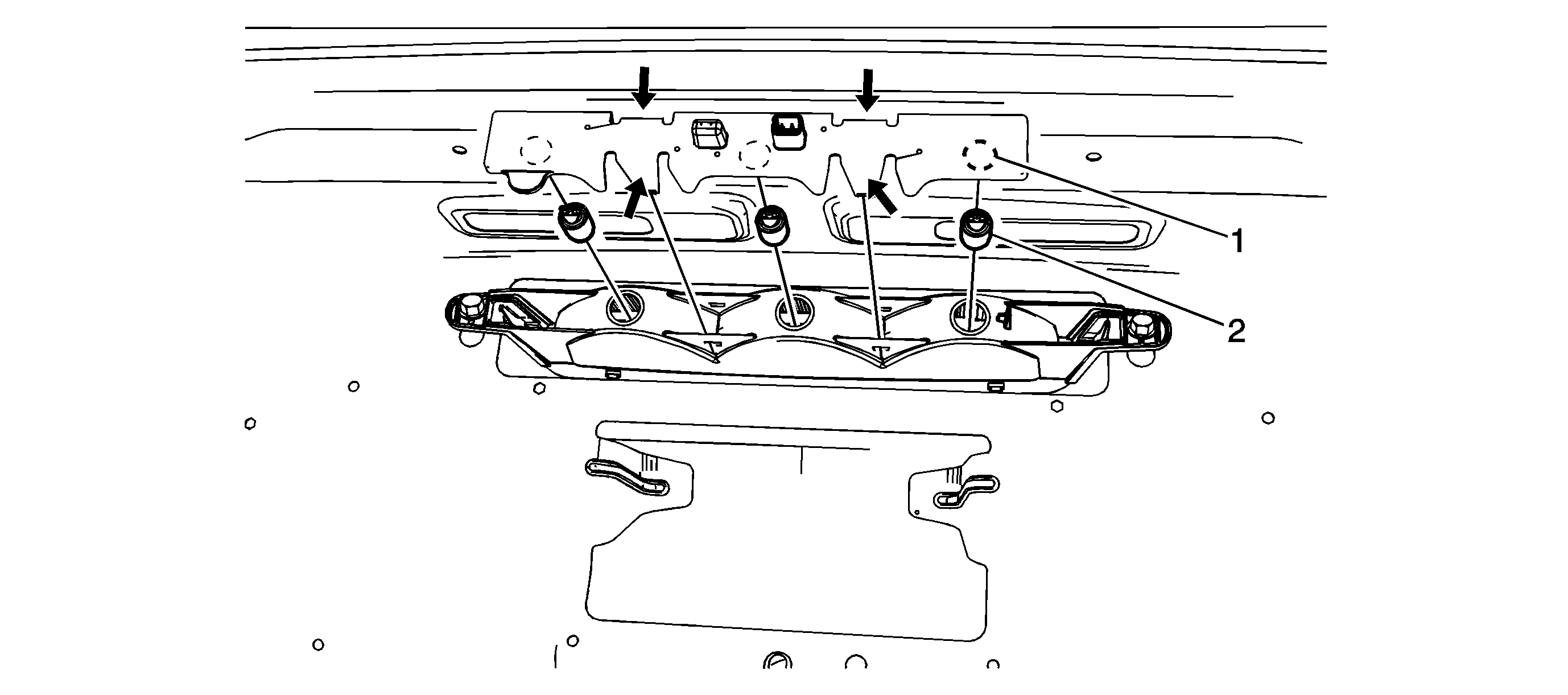 1
2