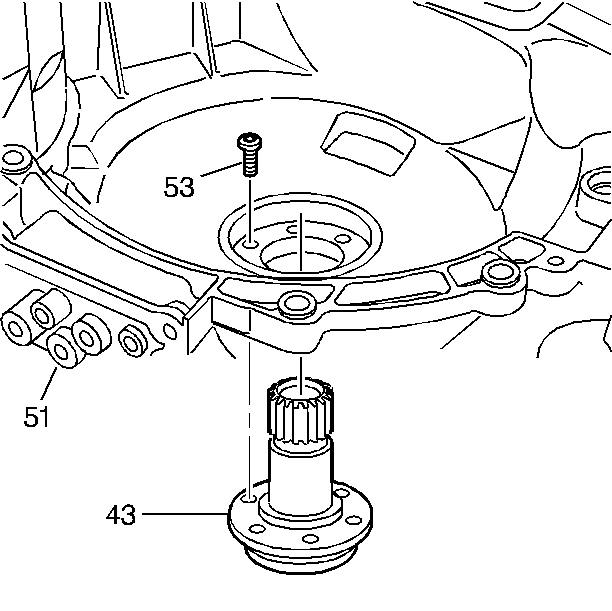 53

51

43